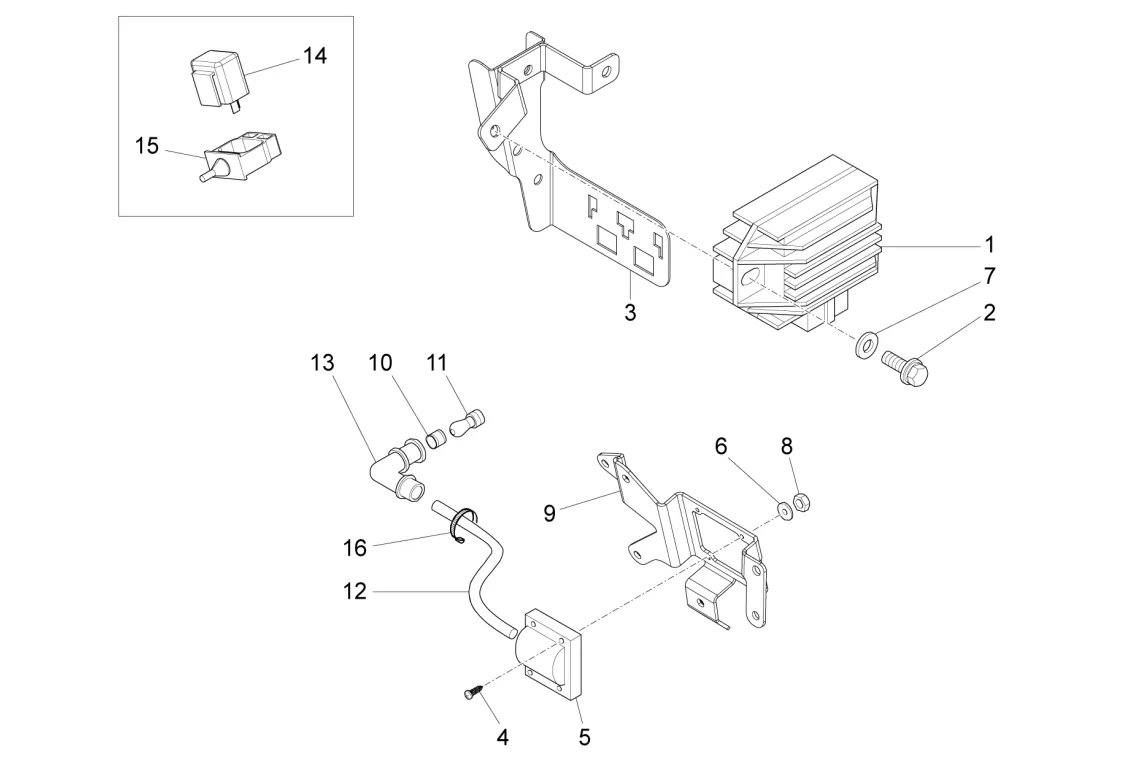 14
15
3
1
7
2
13
10
11
6
8
9
16
12
4
5