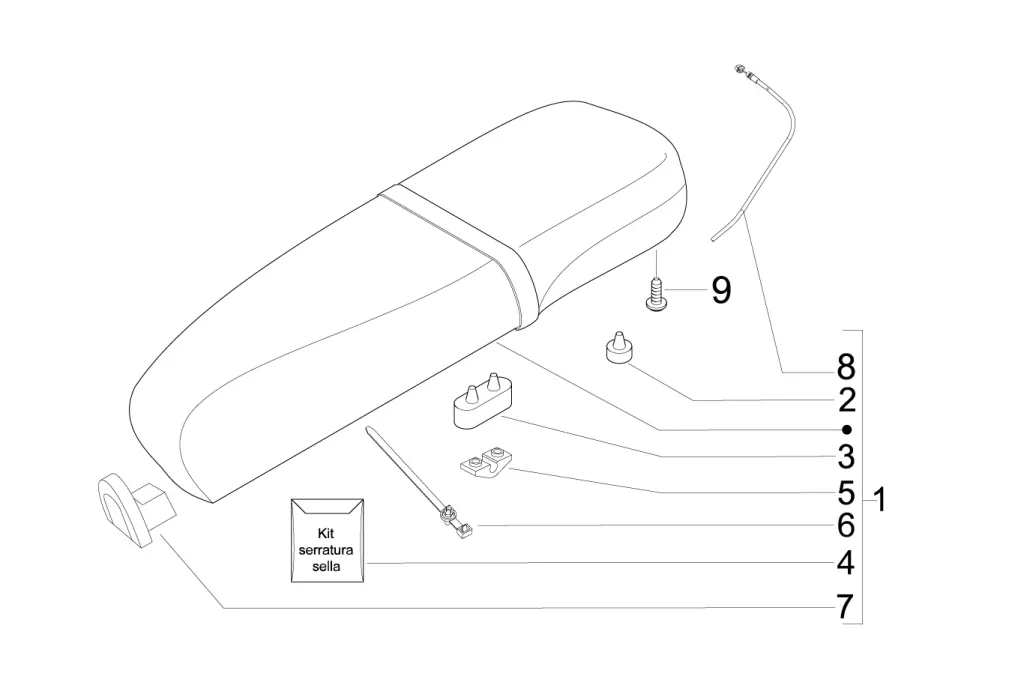 9
8
2
•
3
5
1
6
4
7
Kit serratura sella