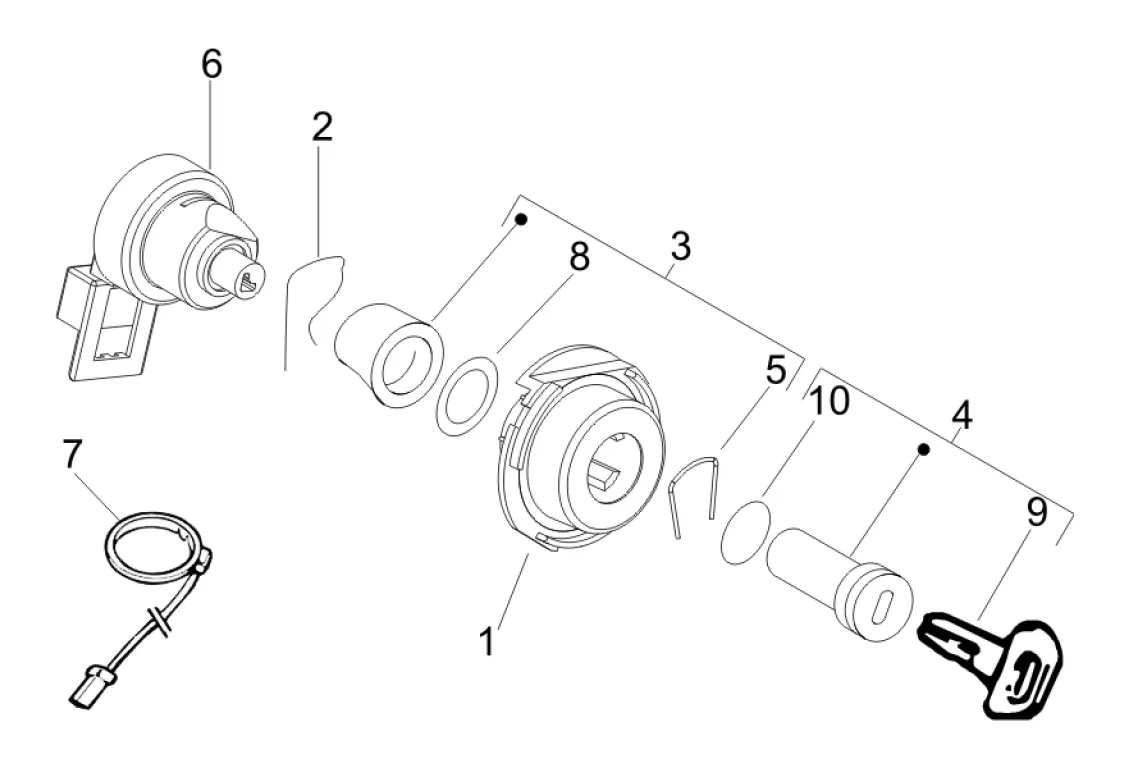 6
2
3
8
5
10
4
9
7
1