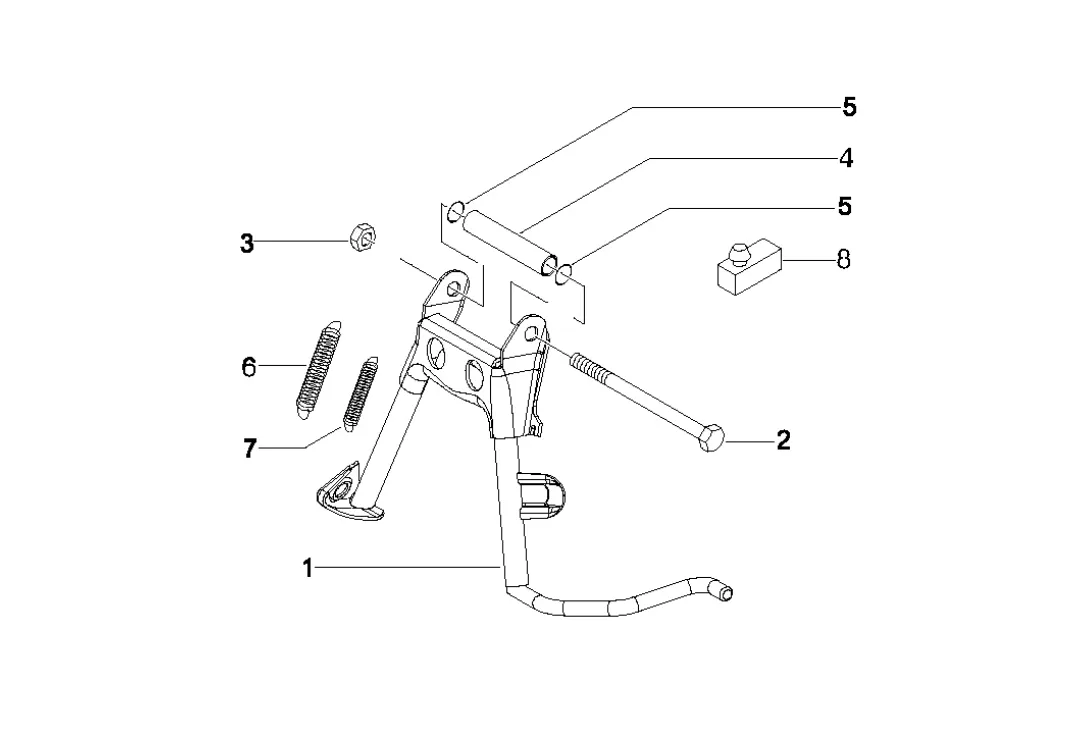 5
4
5
3
8
6
7
2
1