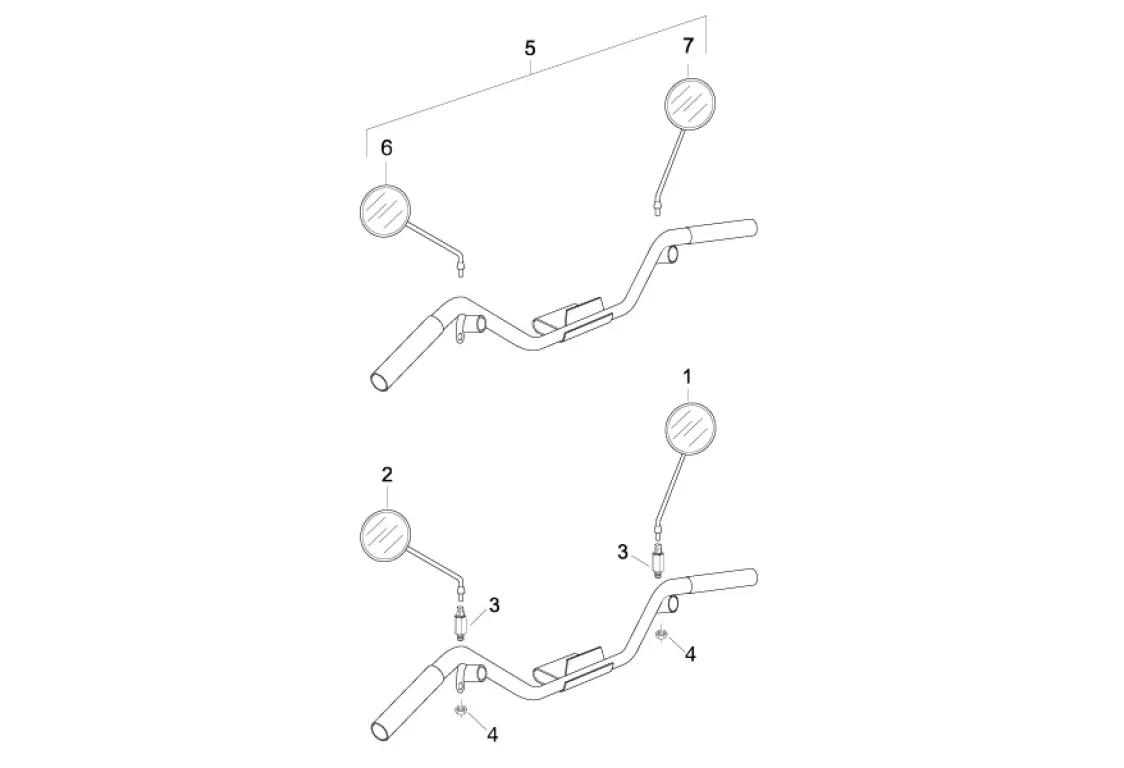 5
7
6
1
2
3
3
4
4