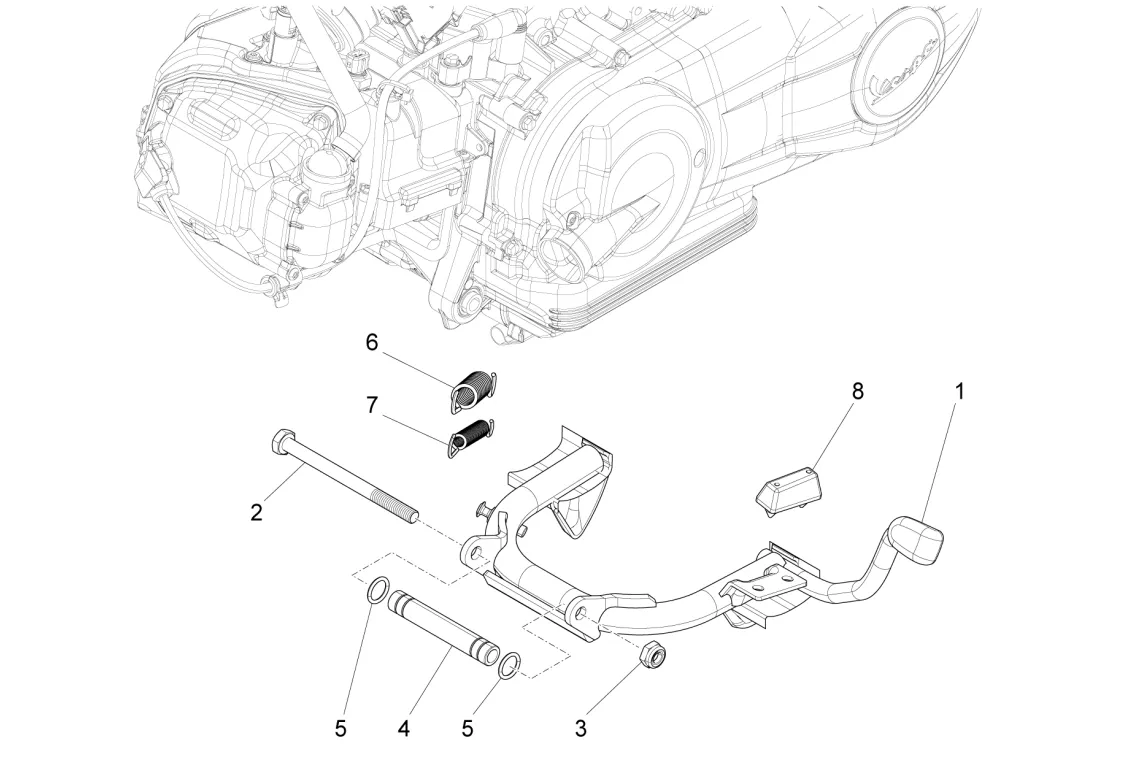 Vespa

6

7

8

1

2

5

4

5

3