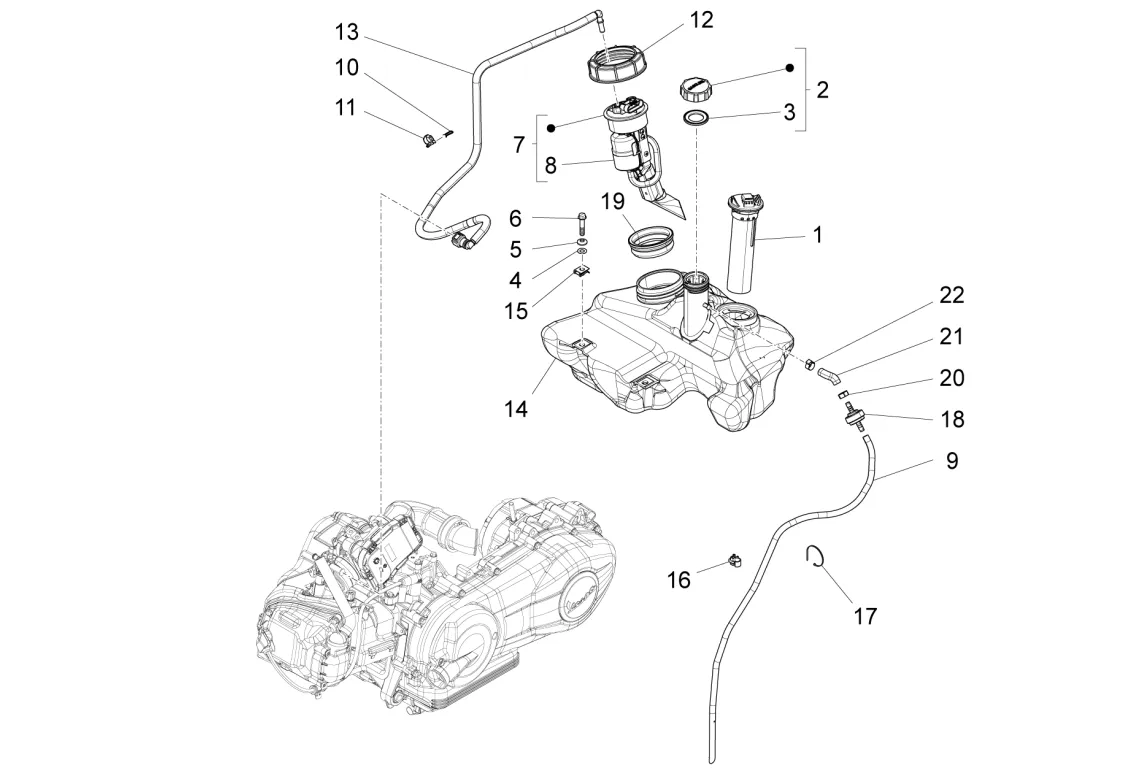 13
10
11
12
2
3
7
8
6
5
4
15
19
1
22
21
20
18
14
9
16
17