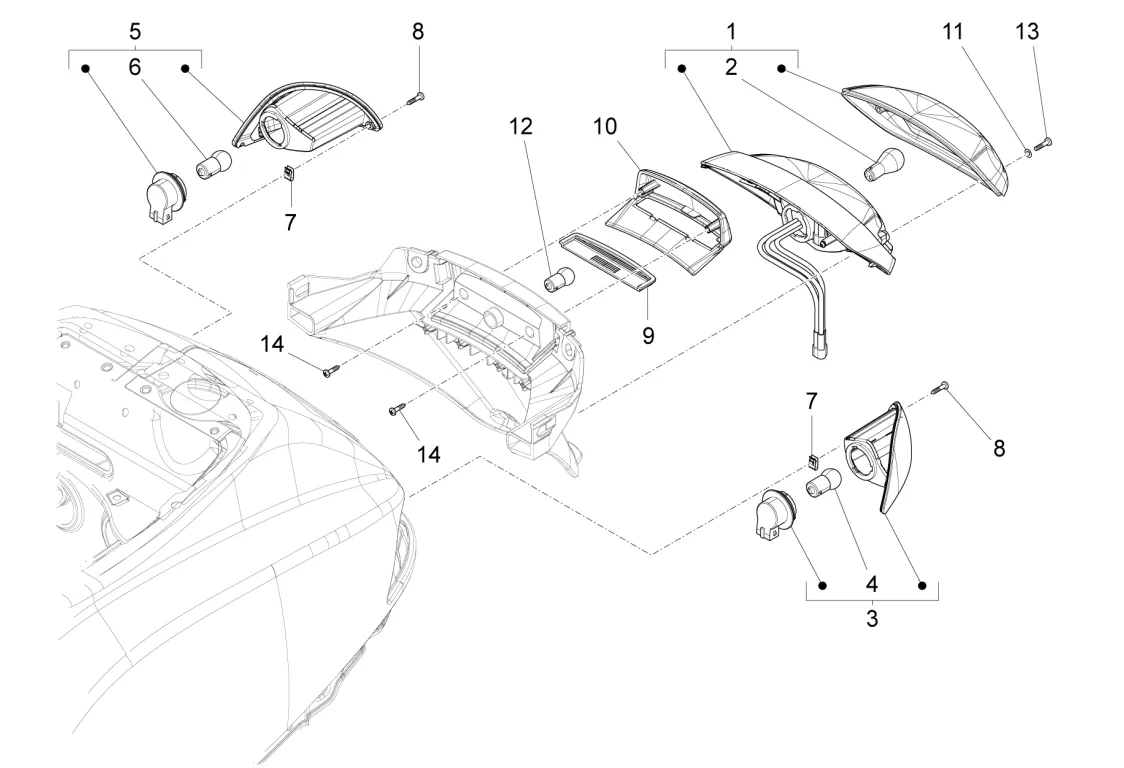 5
6
8
1
2
11
13
12
10
7
9
14
14
7
8
4
3