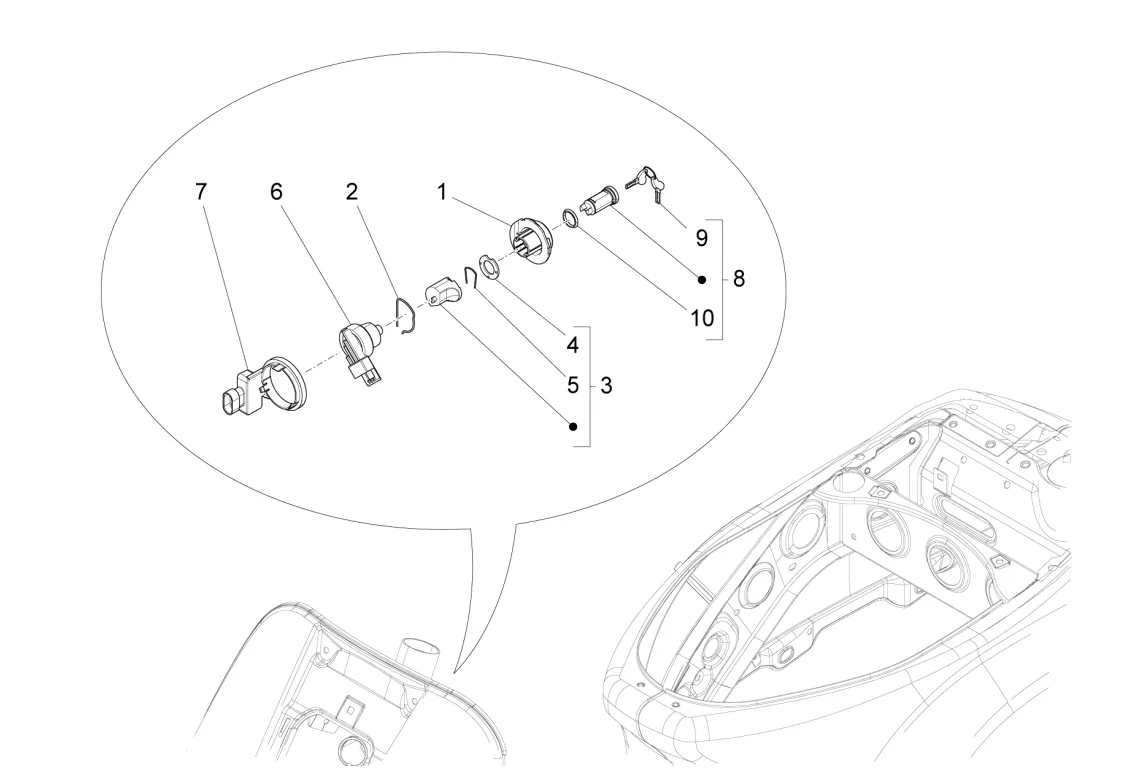 7
6
2
1
9
8
10
4
5
3