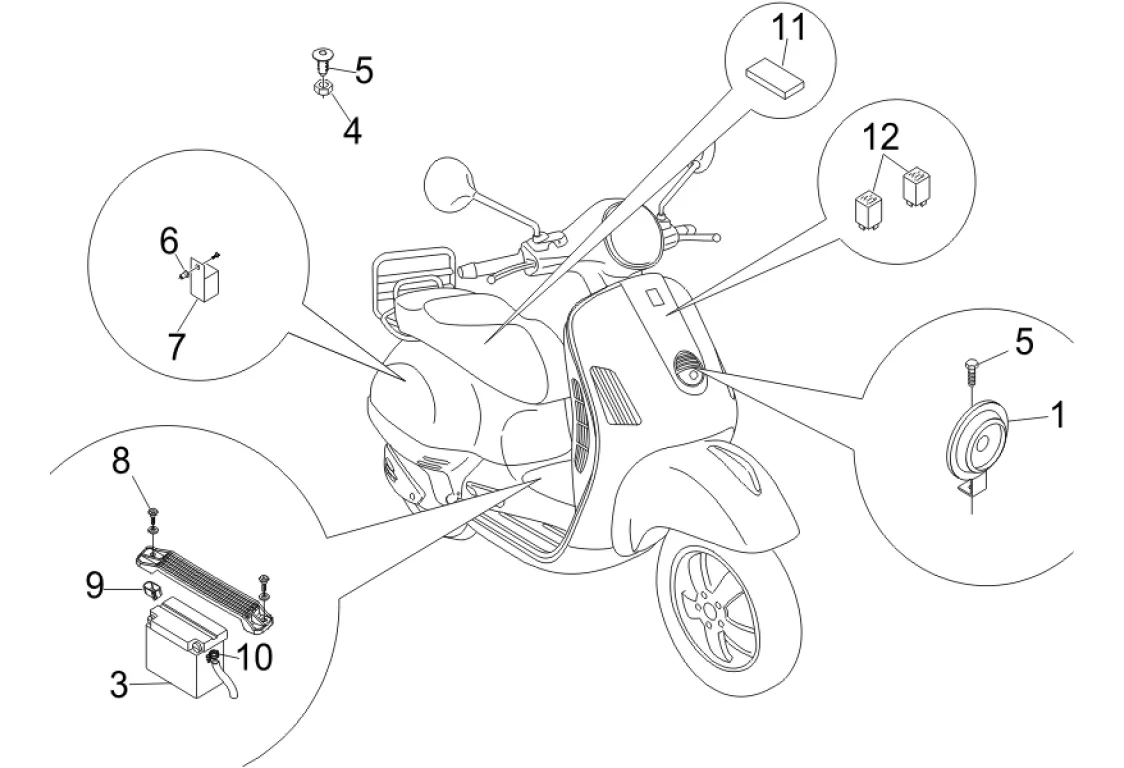 5
4
11
12
6
7
5
1
8
9
10
3