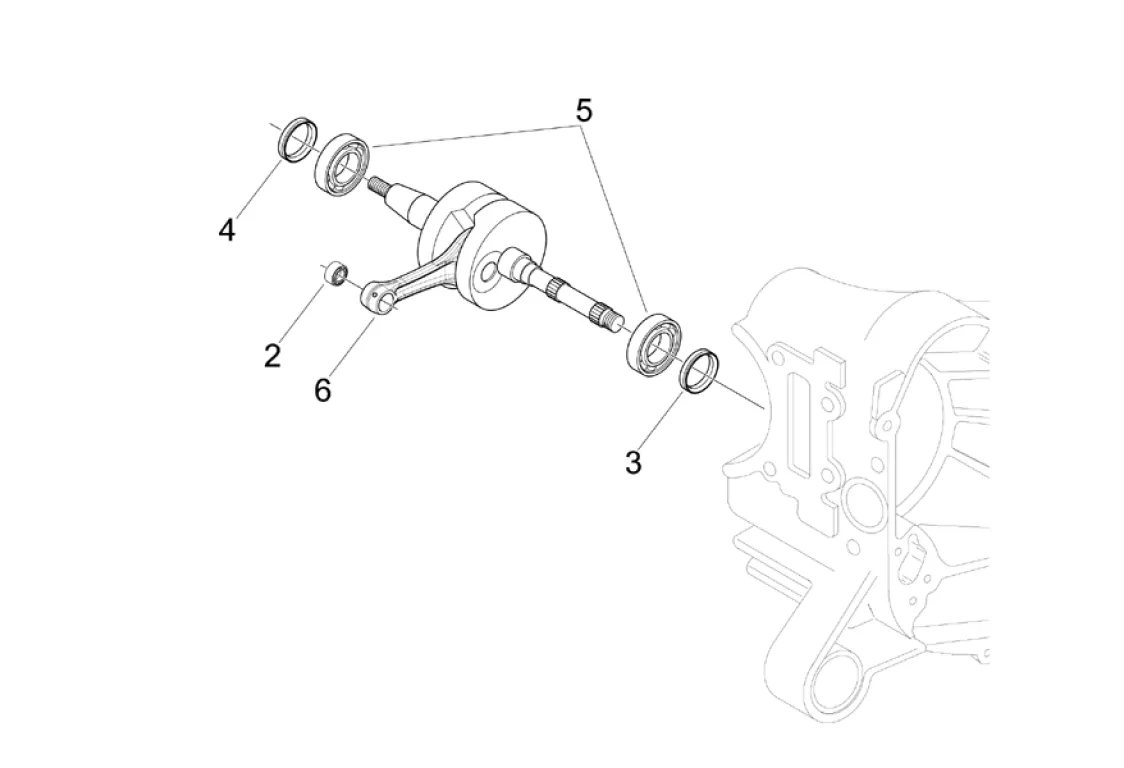 5
4
2
6
3