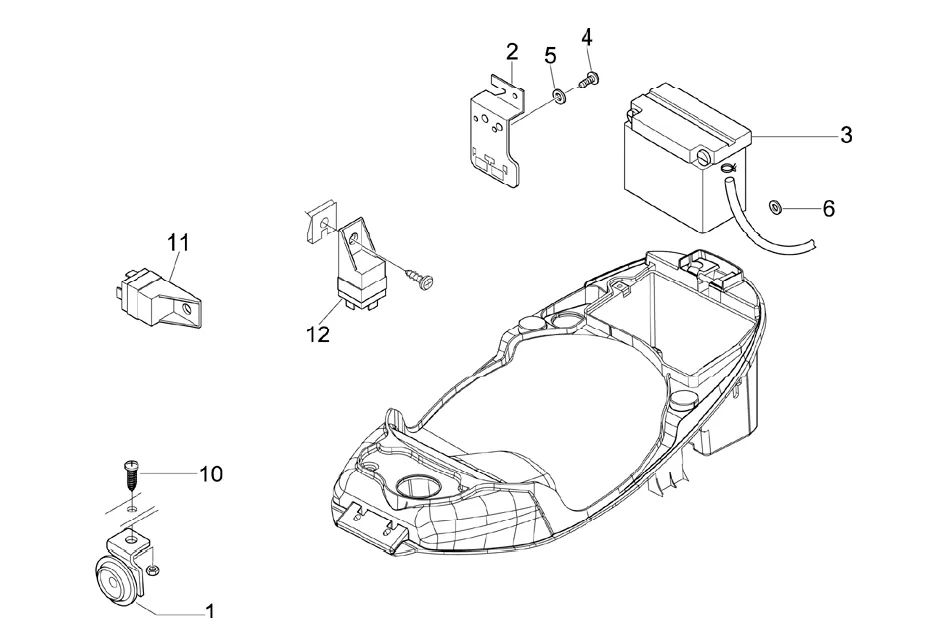 2
5
4
3
6
11
12
10
1