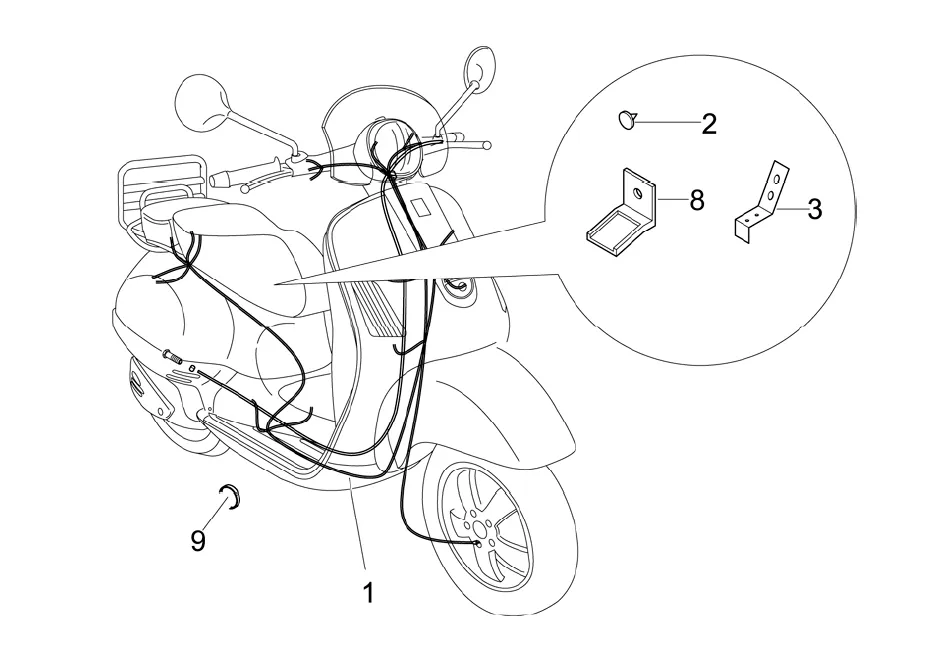 2
8
3
9
1