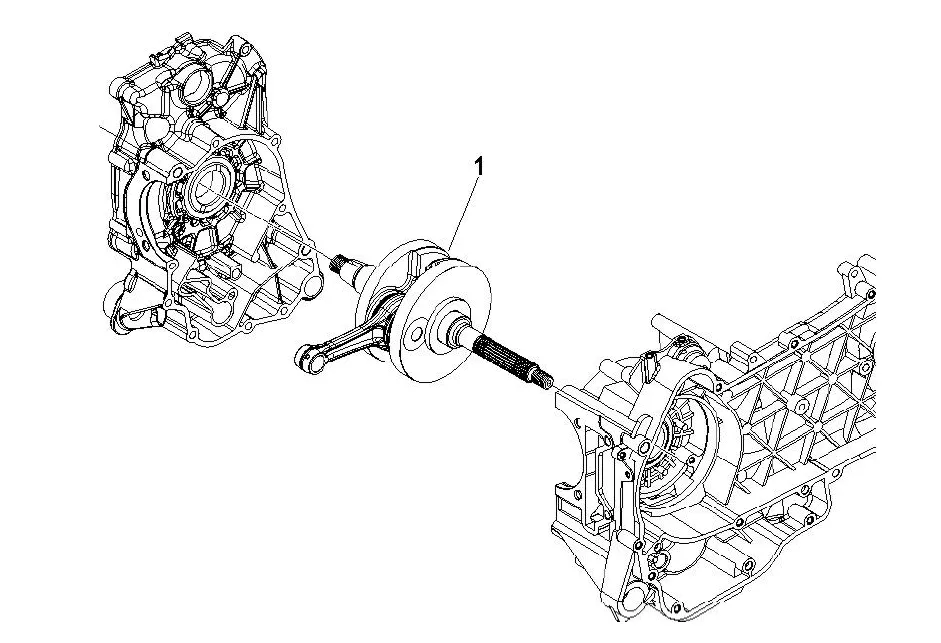 1