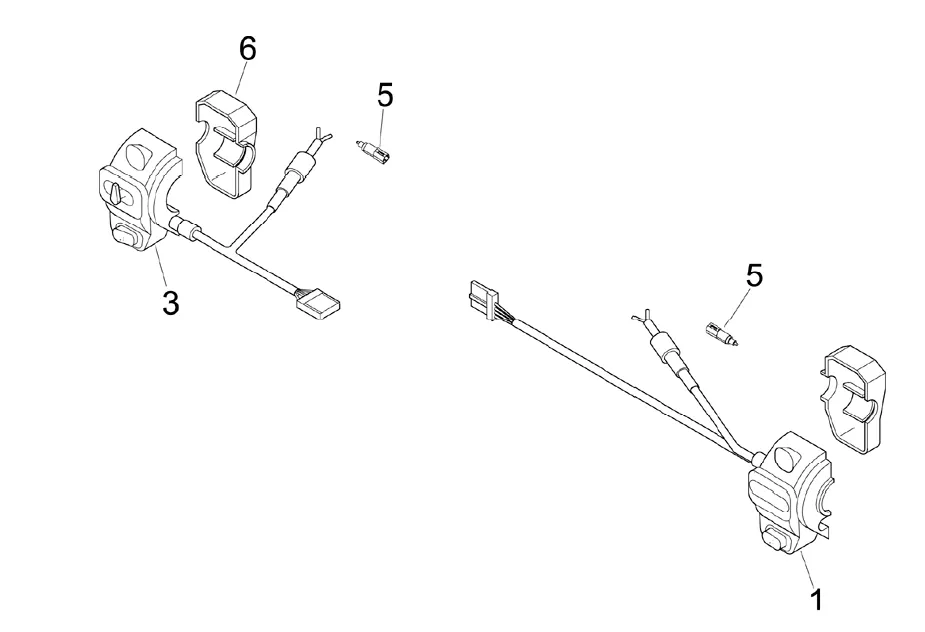 6
5
3
5
1