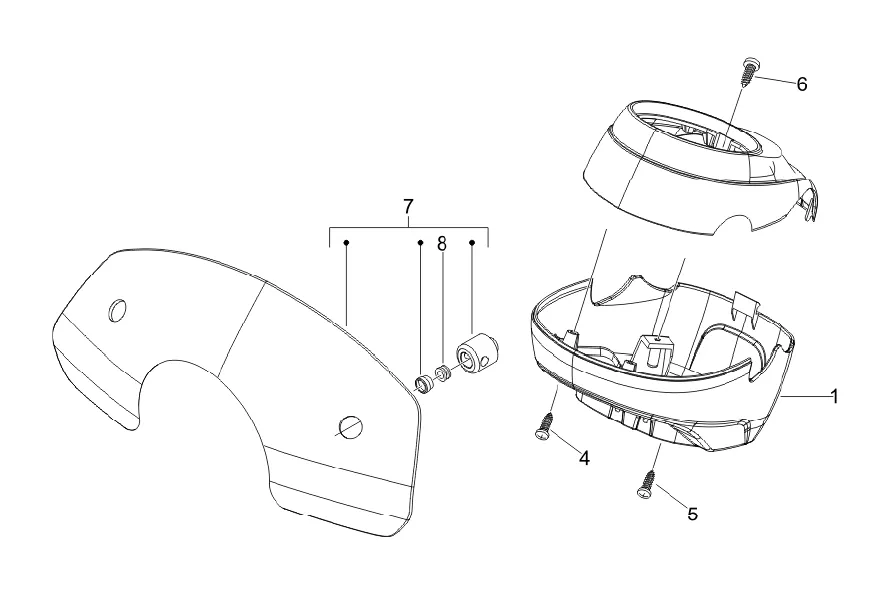 6
7
8
1
4
5