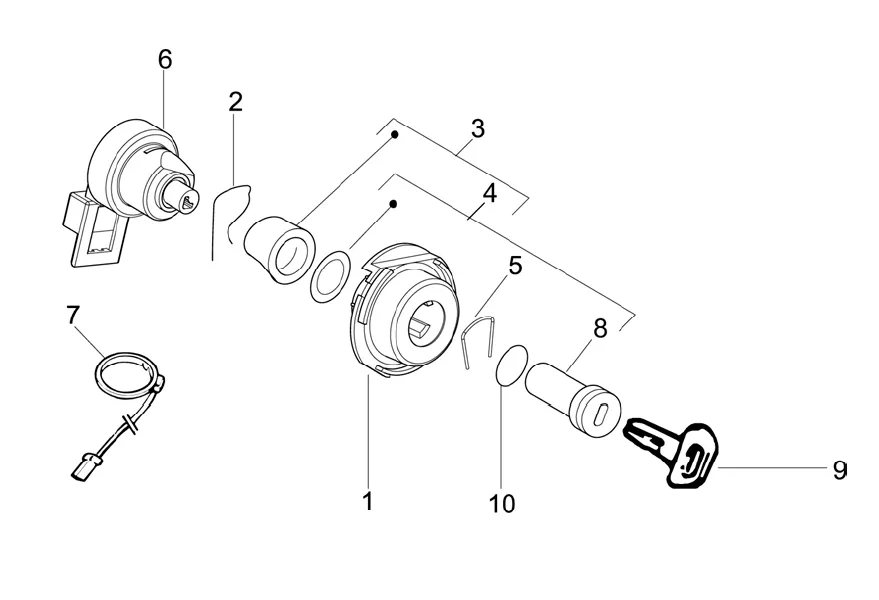 6
2
3
4
5
7
8
1
10
9