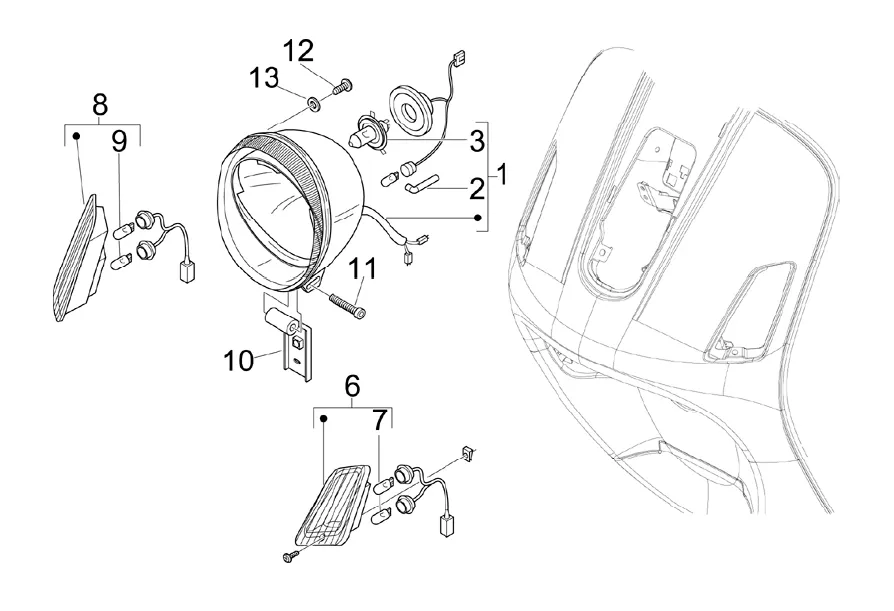 12
13
8
9
3
1
2
11
10
6
7