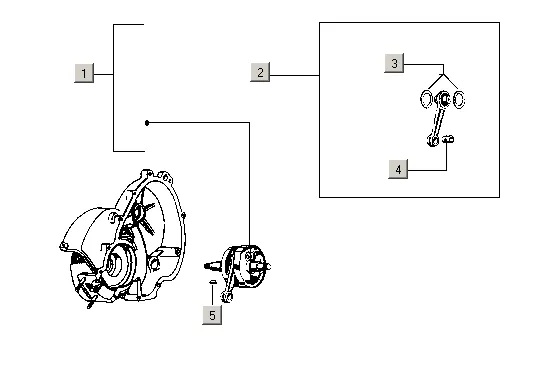 1
2
3
4
5