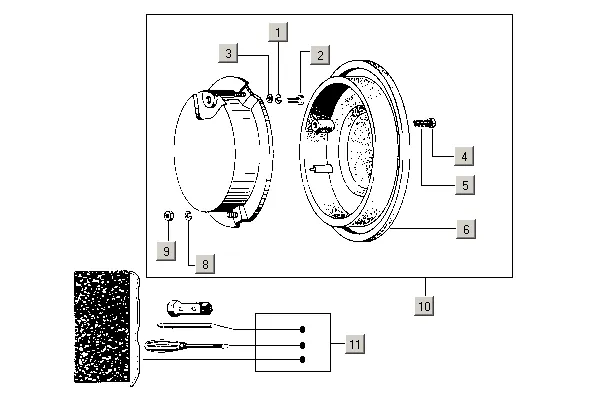 1
3
2
4
5
6
9
8
10
11