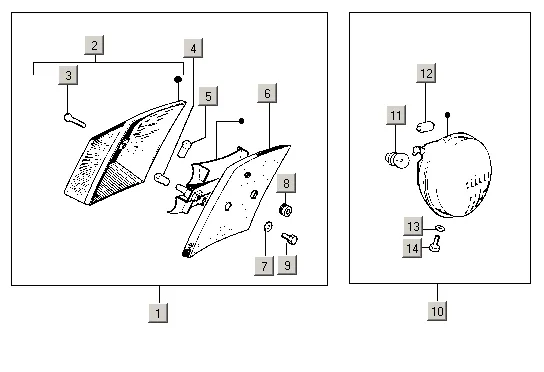 2
3
4
5
6
8
7
9
1
12
11
13
14
10