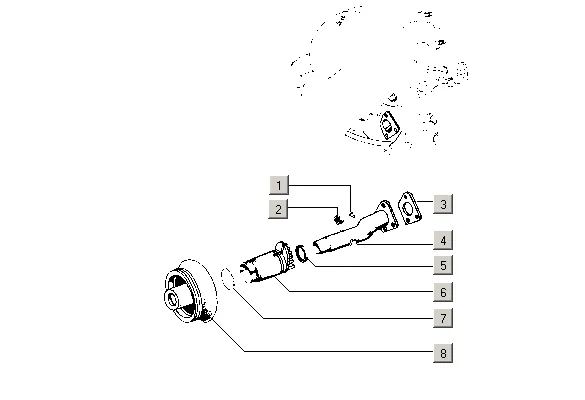 1
2
3
4
5
6
7
8