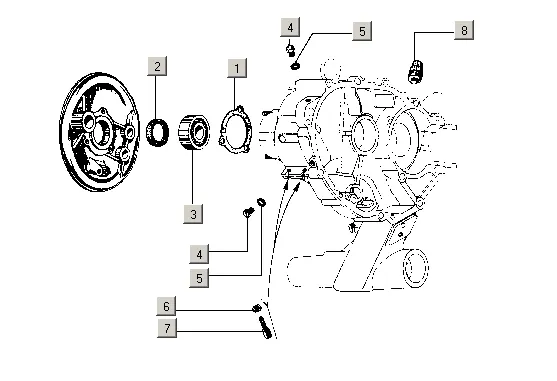 4
5
8
2
1
3
4
5
6
7