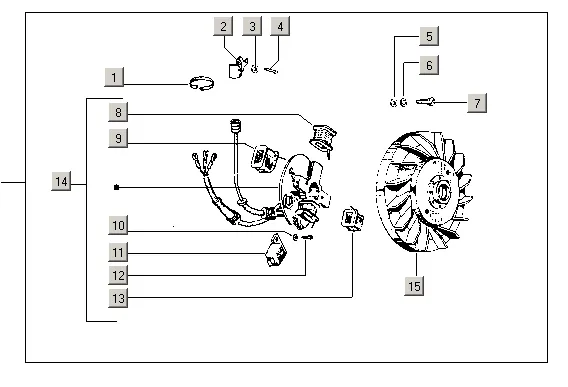 2
3
4
5
6
1
7
8
9
14
10
11
12
13
15