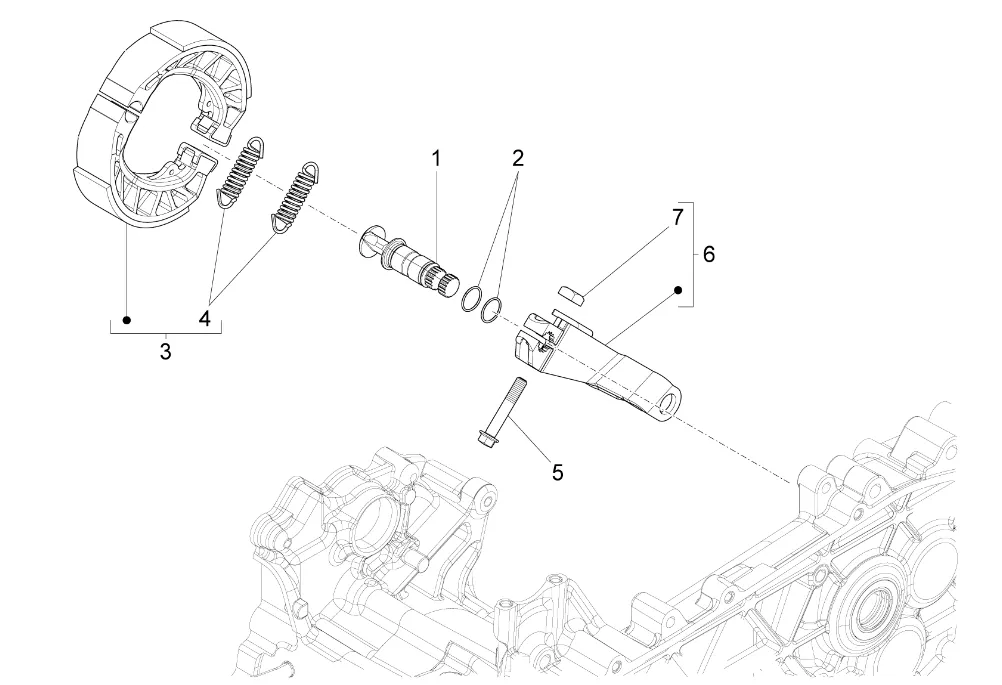 1
2
7
6
4
3
5