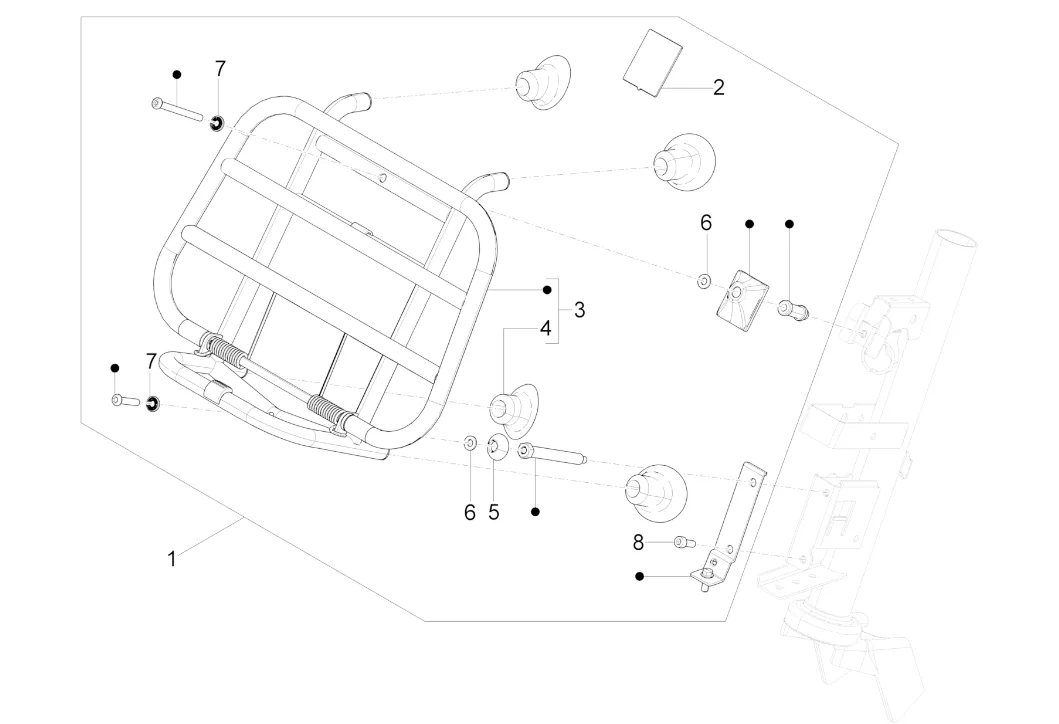 7
2
6
3
4
7
6
5
8
1