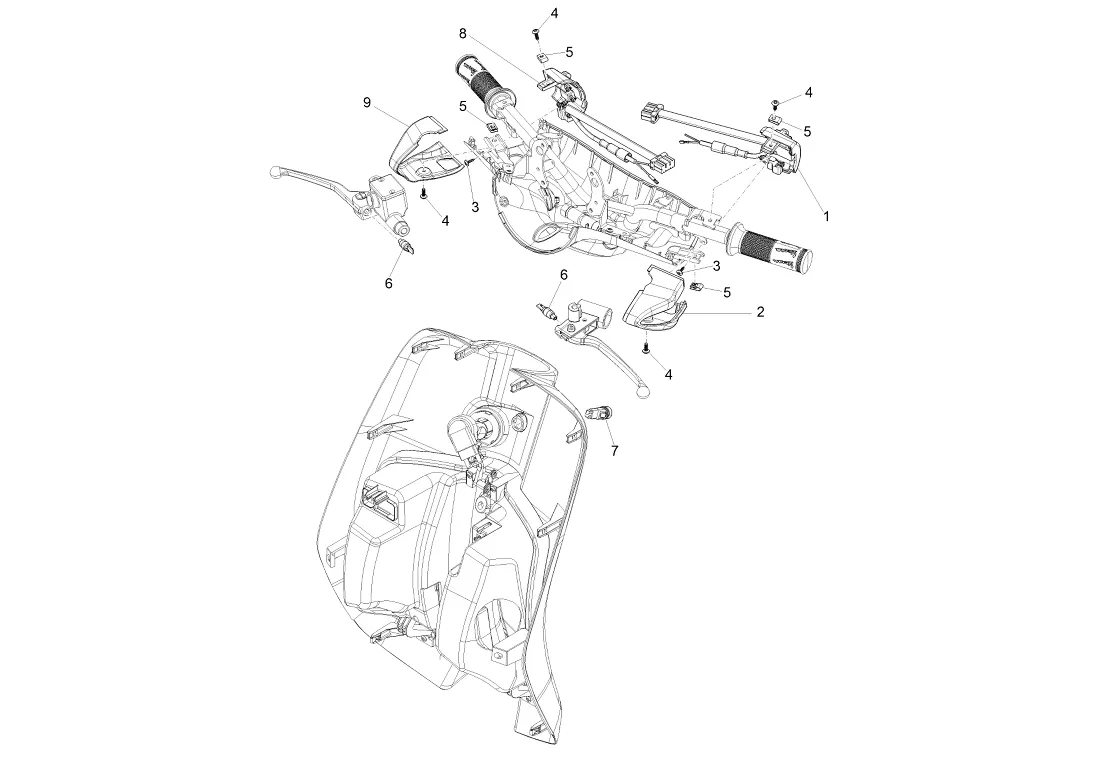 4
8
5
9
5
4
5
1
3
4
6
3
6
5
2
4
7