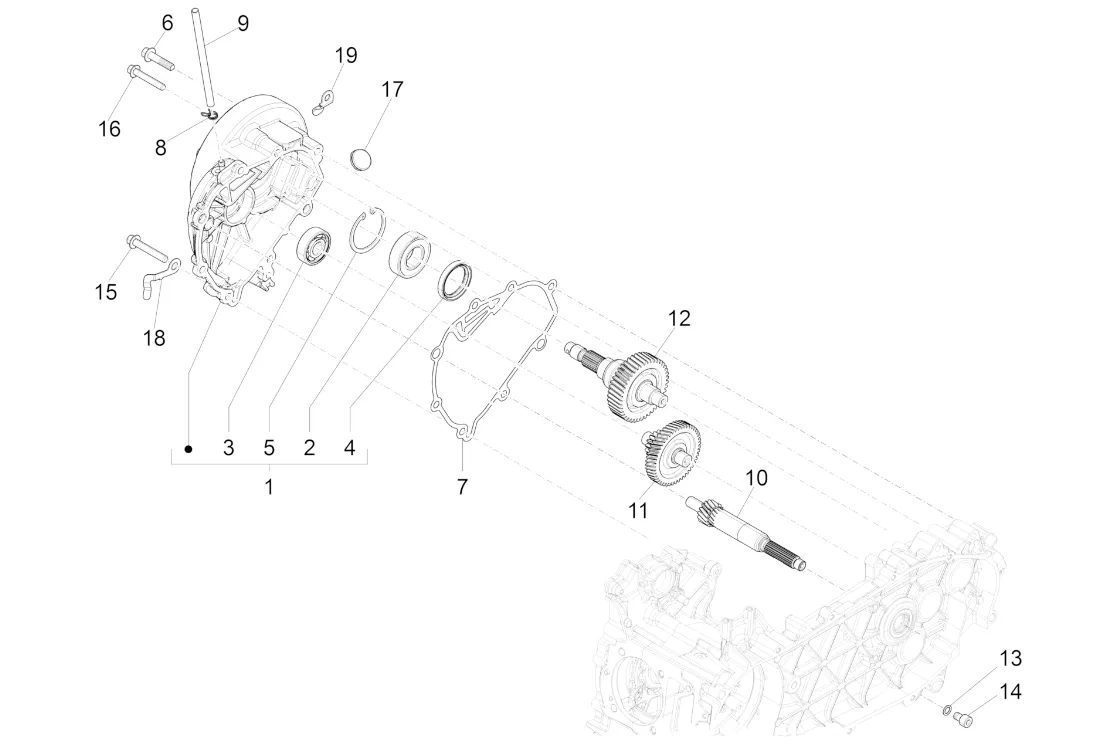 6
9
19
17
16
8
15
18
12
3
5
2
4
1
7
11
10
13
14