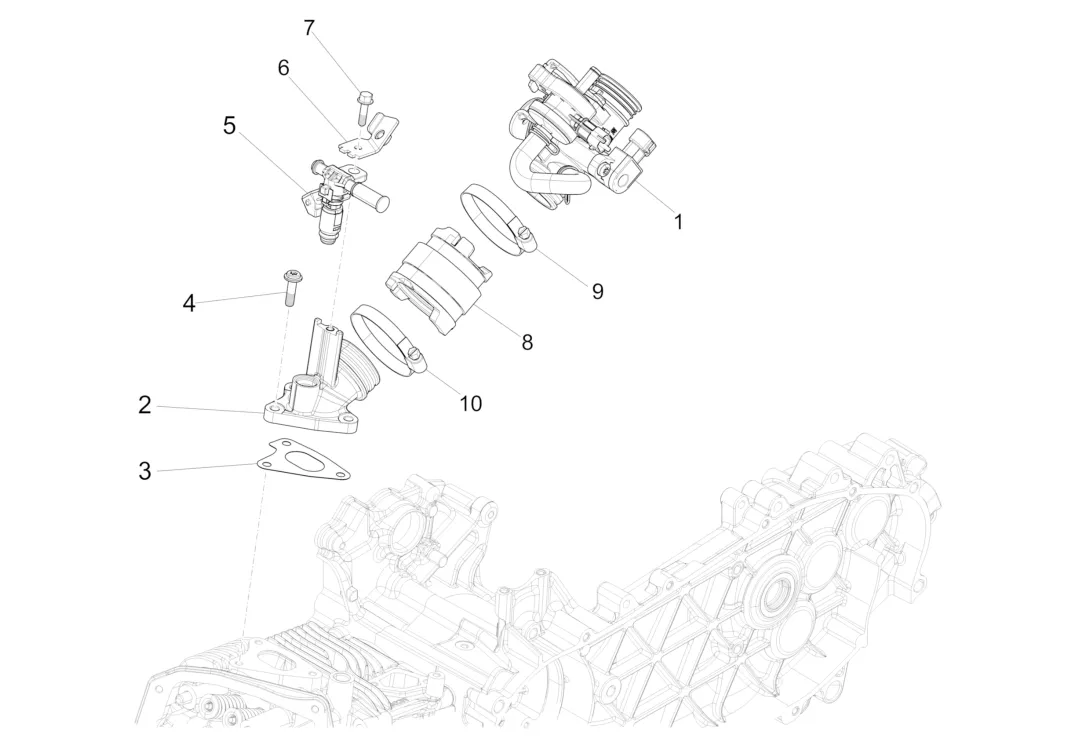 7
6
5
1
9
4
8
10
2
3