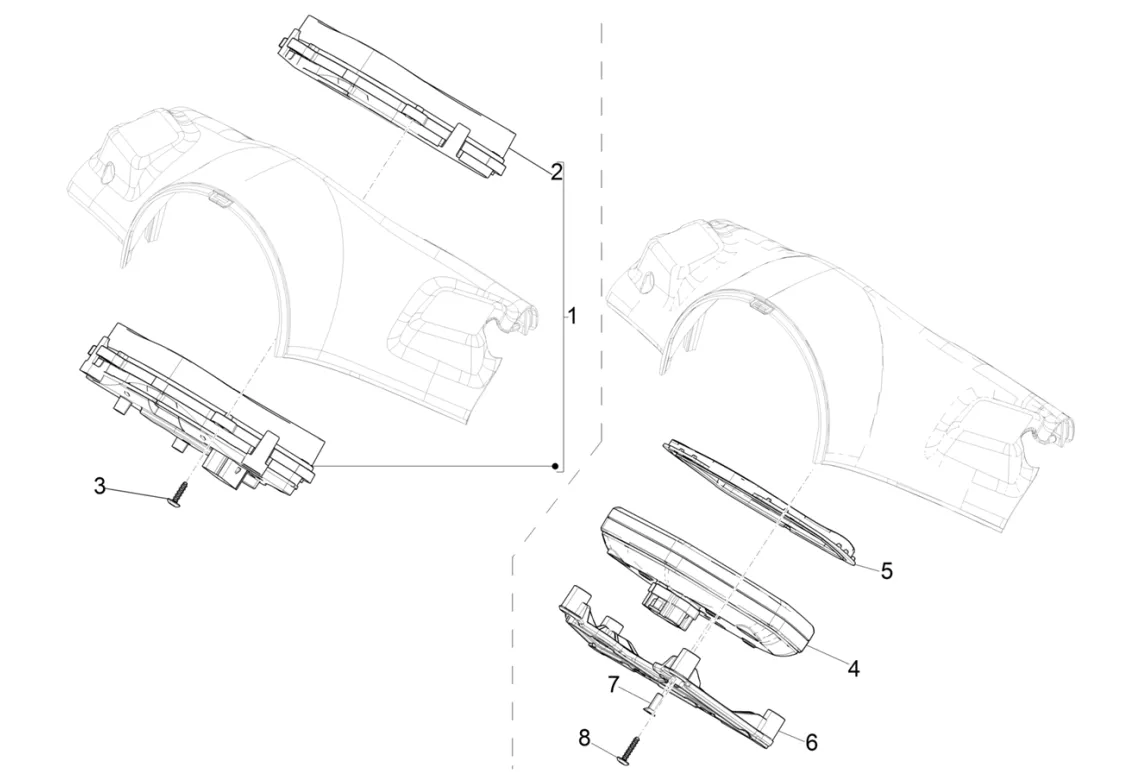 2
1
3
5
4
7
6
8