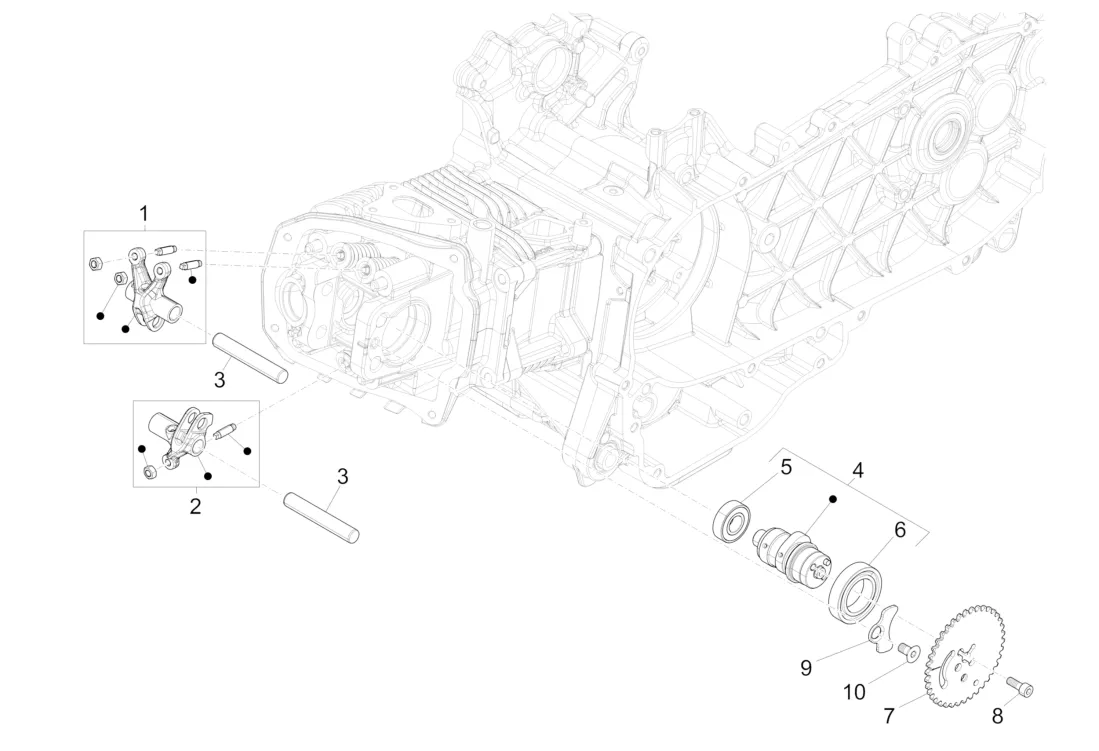 1
3
2
3
5
4
6
9
10
7
8