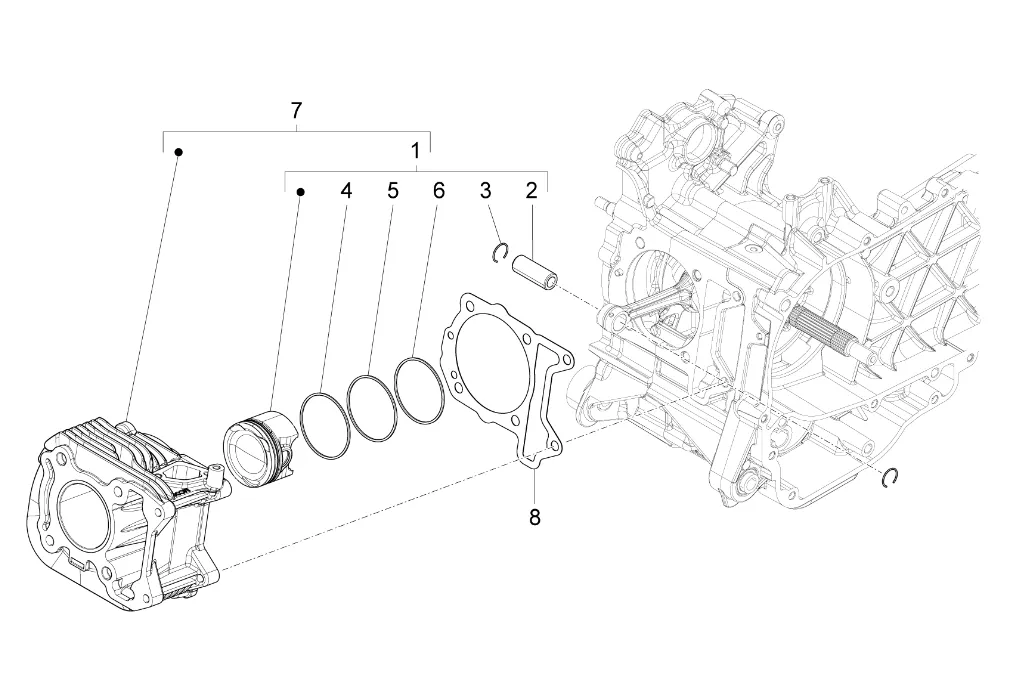 7
1
4
5
6
3
2
8