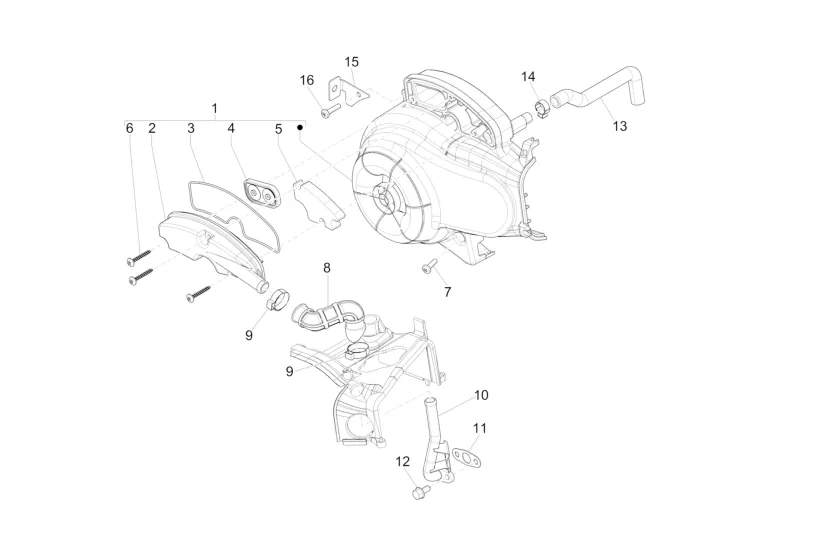 15
16
14
1
13
6
2
3
4
5
8
7
9
9
10
11
12