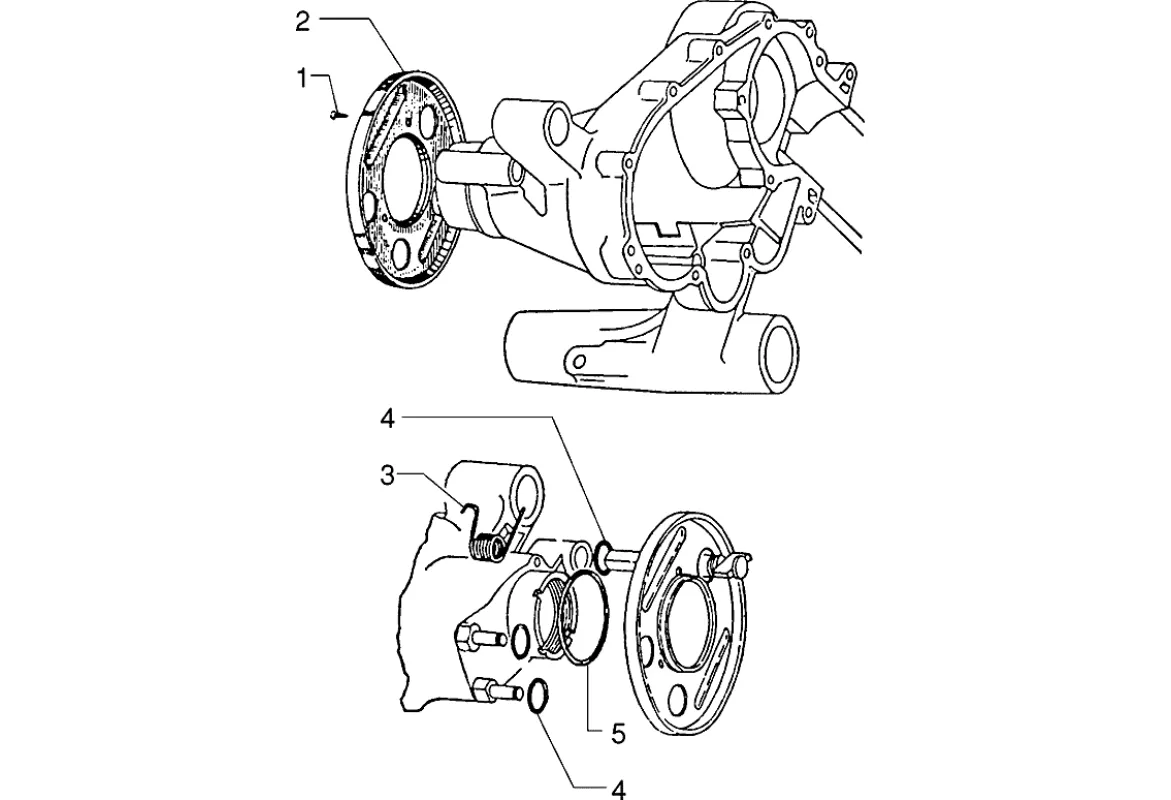 2
1
4
3
5
4