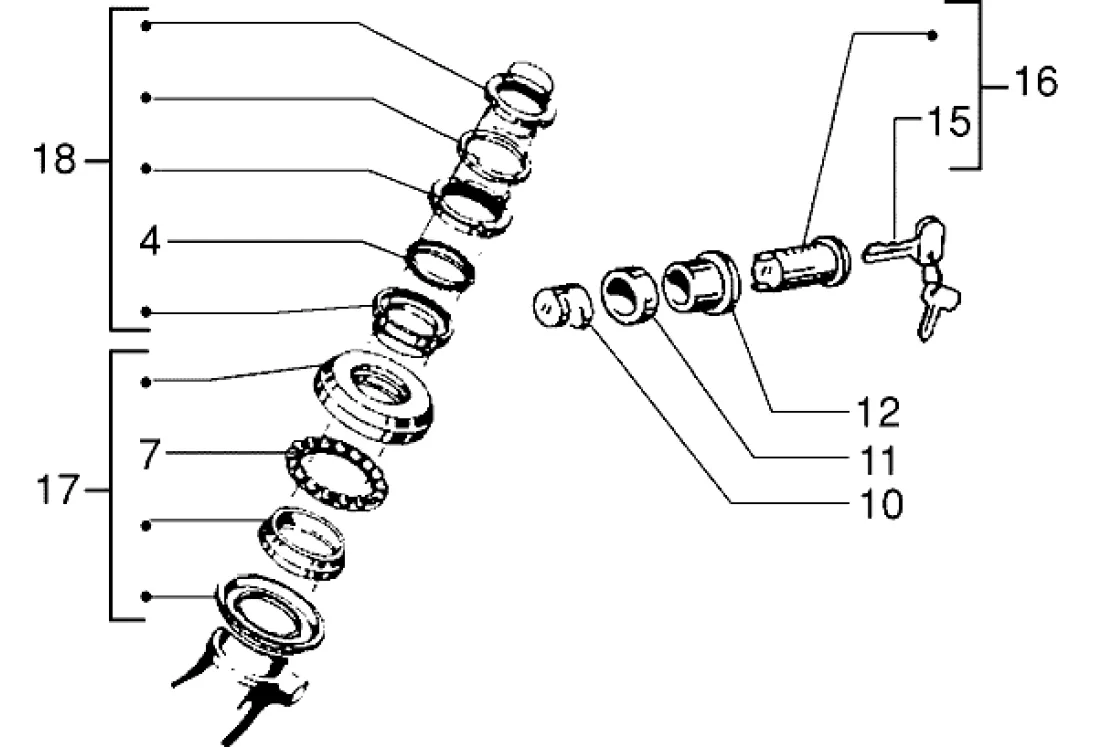 18
4
17
7
16
15
12
11
10