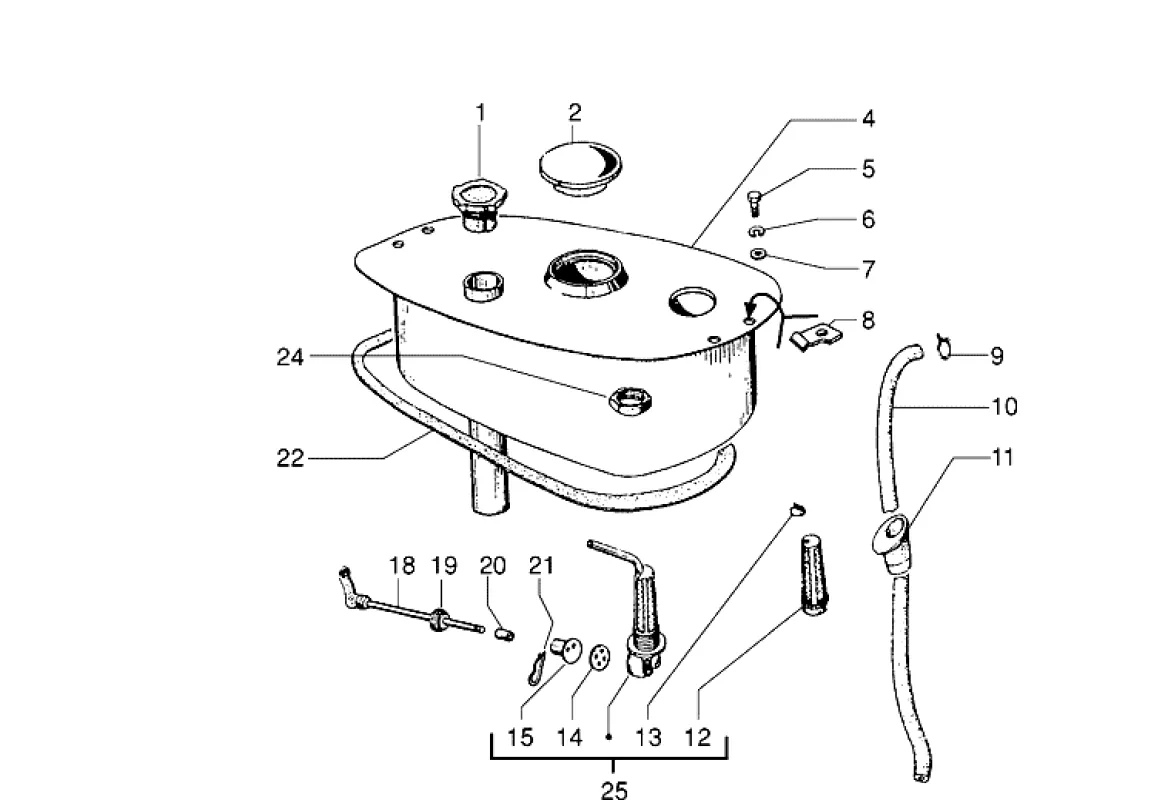 1
2
4
5
6
7
8
9
10
11
24
22
18
19
20
21
15
14
13
12
25