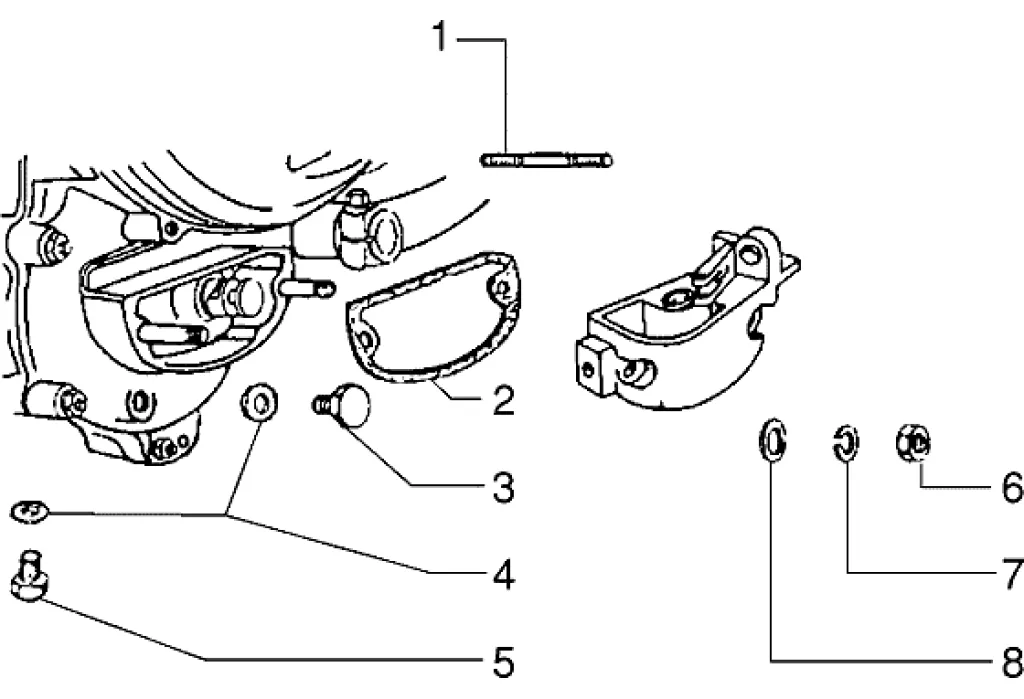 1
2
3
4
5
6
7
8