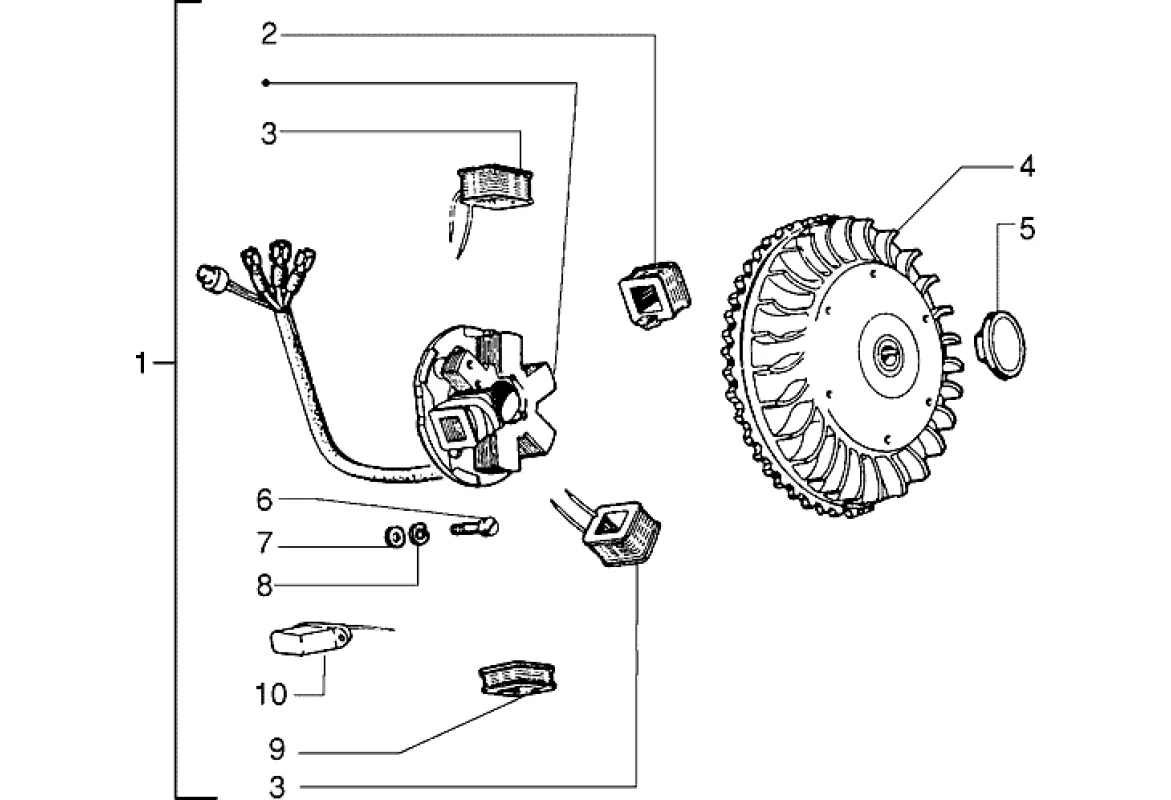 2
3
4
5
1
6
7
8
10
9
3