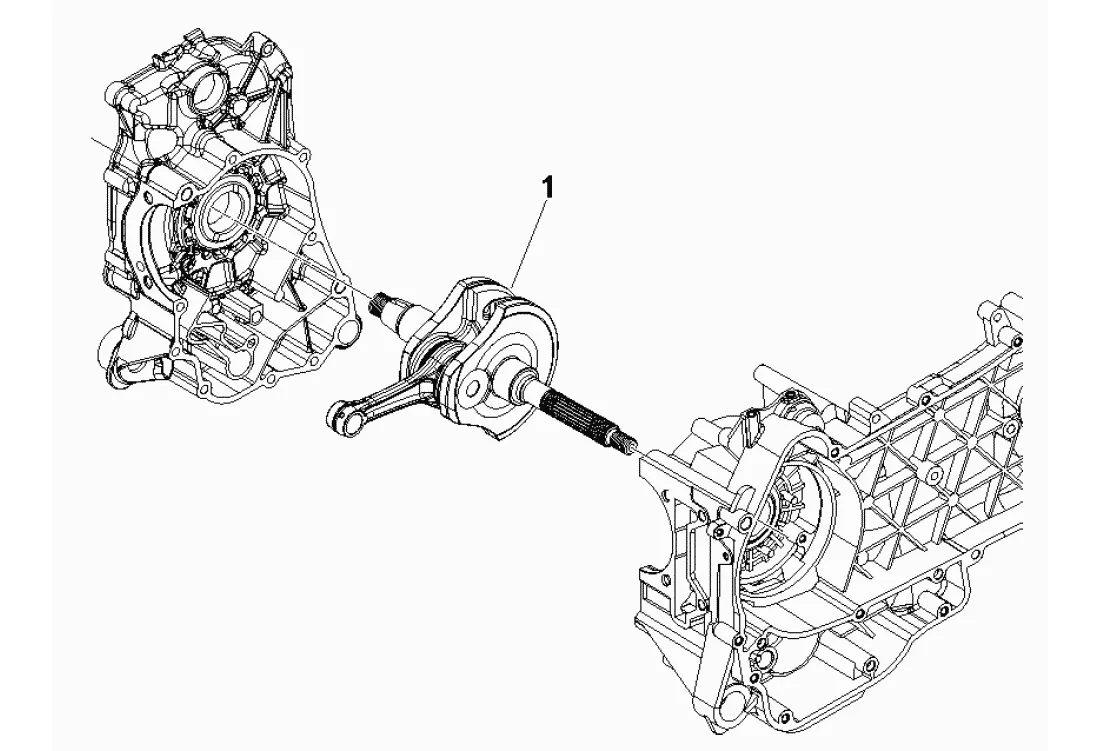 1