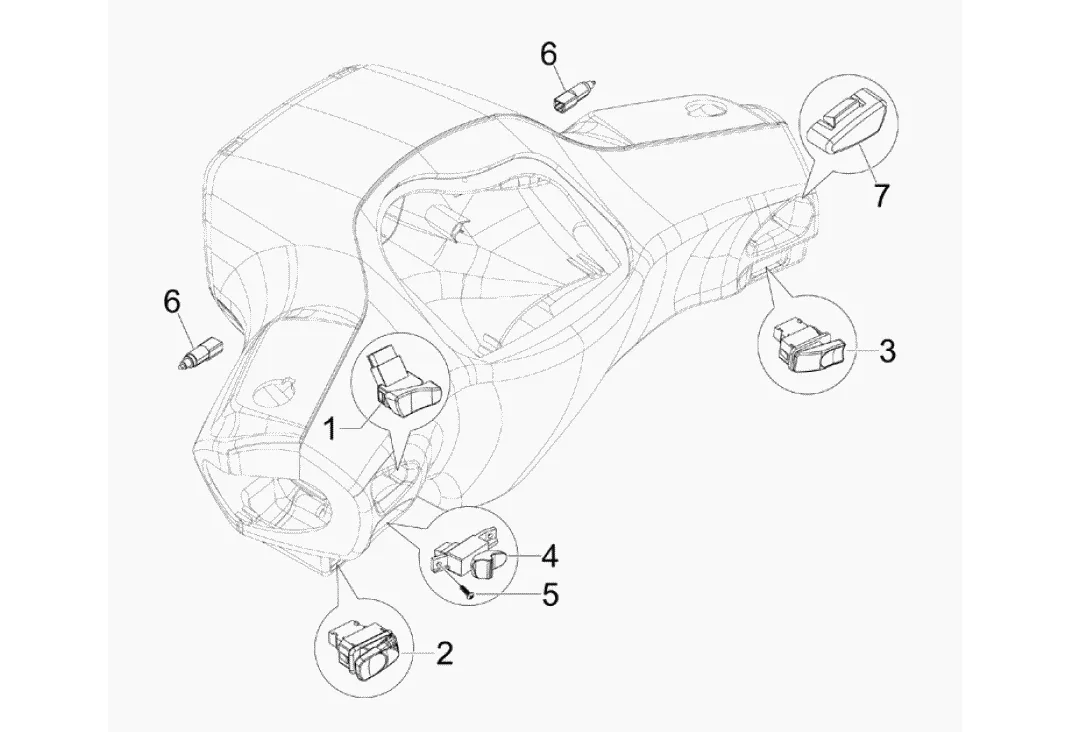 6
7
6
3
1
4
5
2