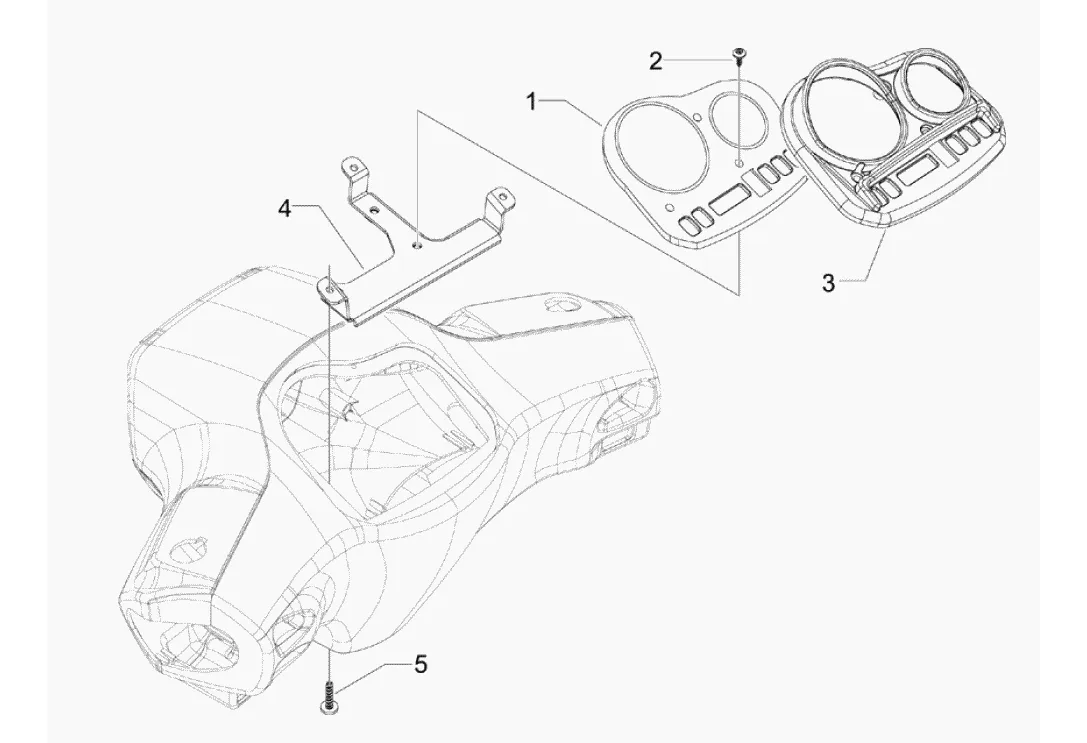 2
1
4
3
5