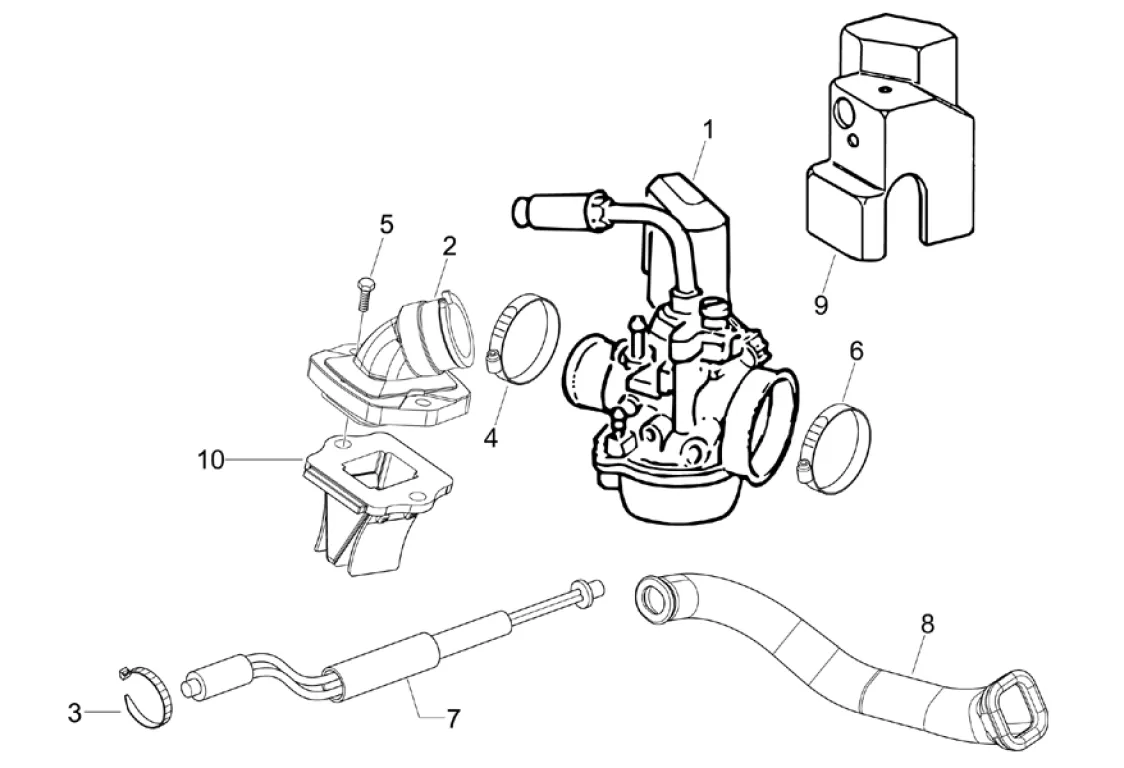 1
9
5
2
6
4
10
8
3
7