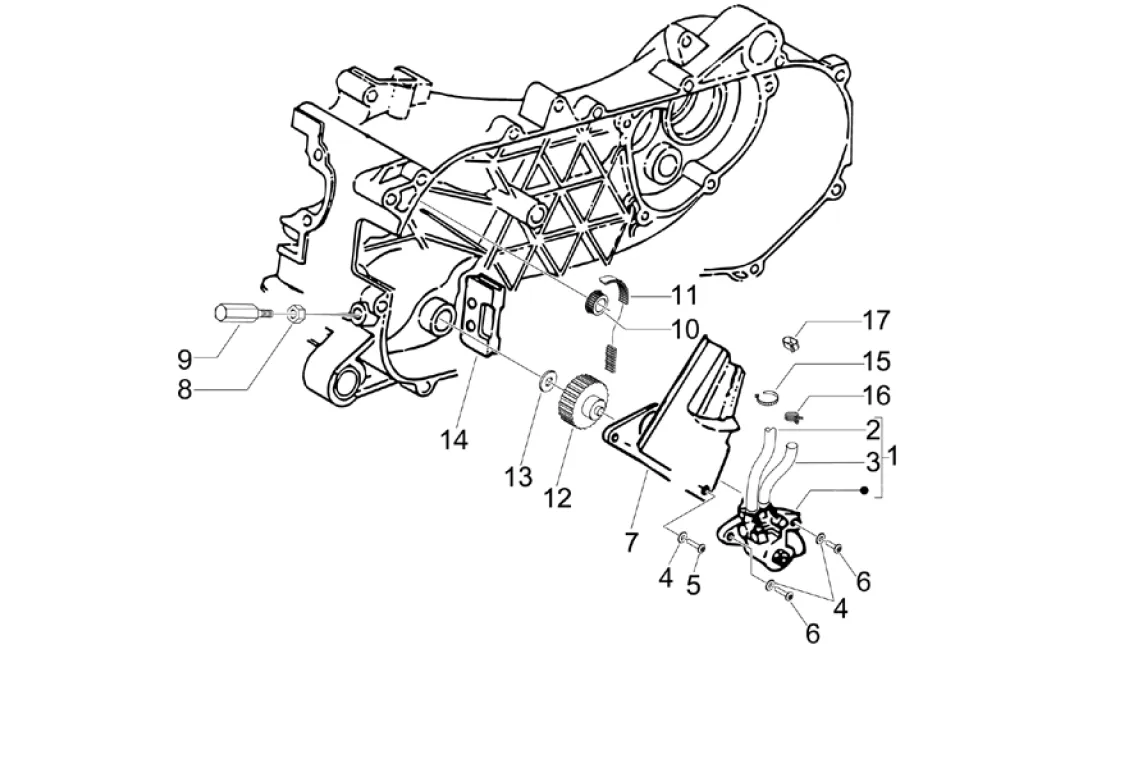 11
10
17
15
16
2
3
1
9
8
14
13
12
7
4
5
6
4
6