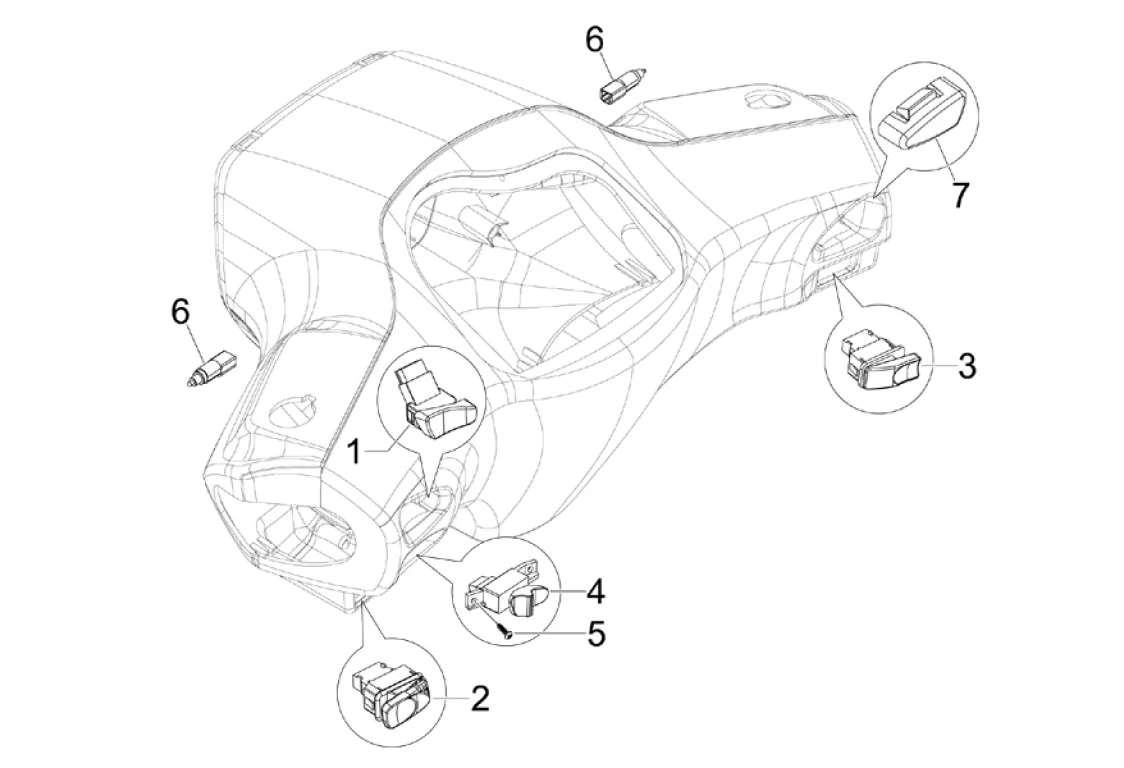 6
7
6
3
1
4
5
2