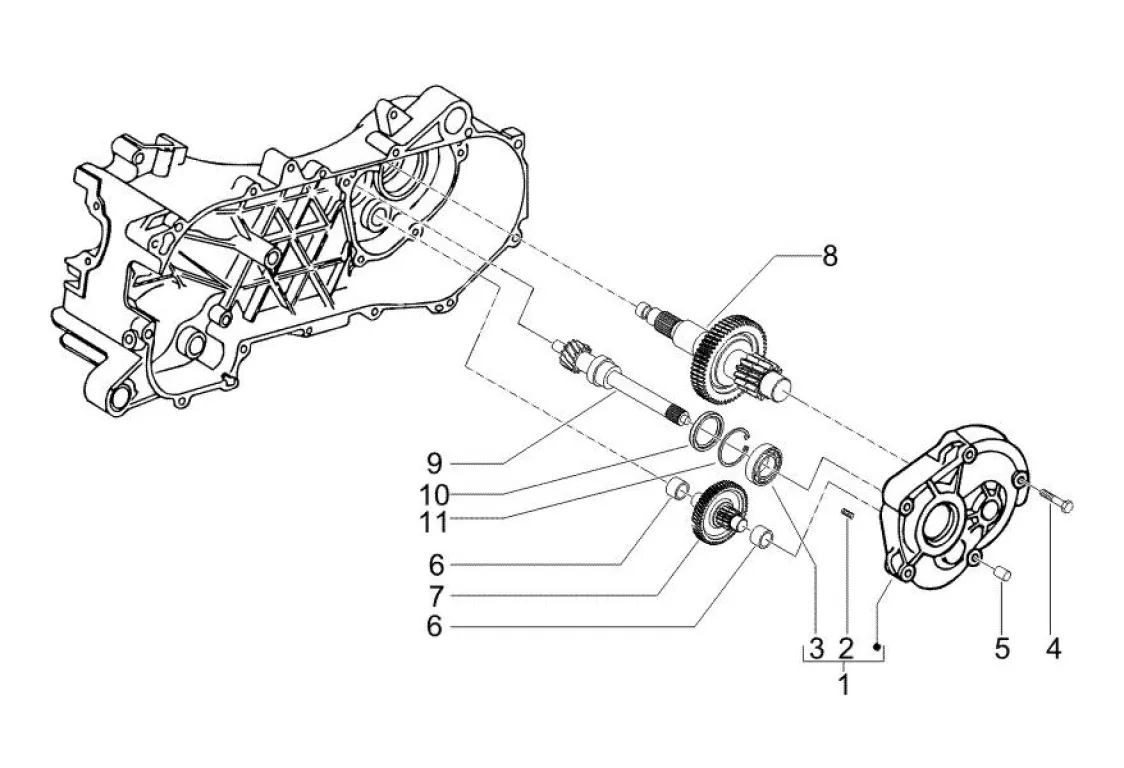 8
9
10
11
6
7
6
3 2
1
5 4