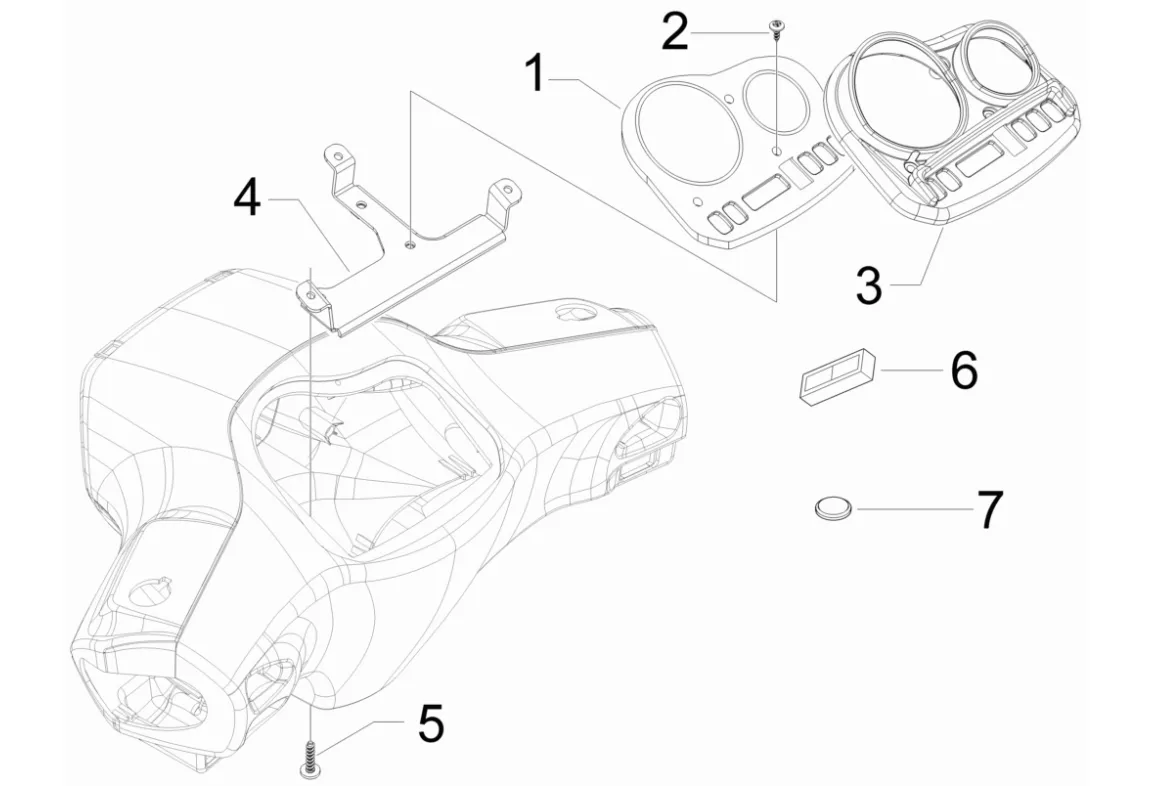 2
1
4
3
6
7
5