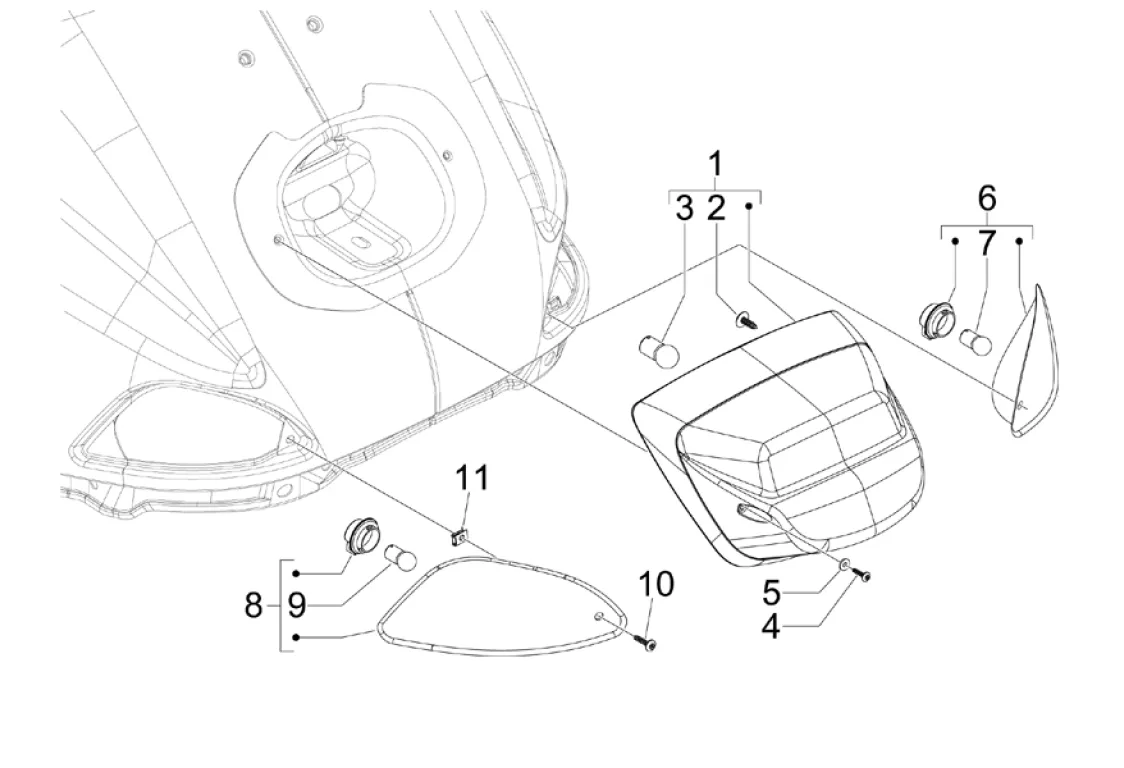 1
3 2
6
7
11
8 9
10
5
4