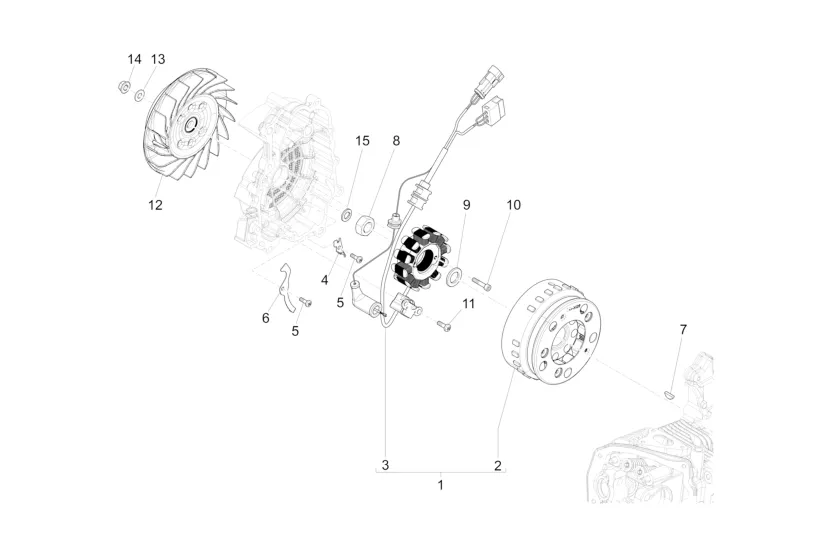 14 13
12
15 8
9 10
4
5
6 5
11
7
3 2
1