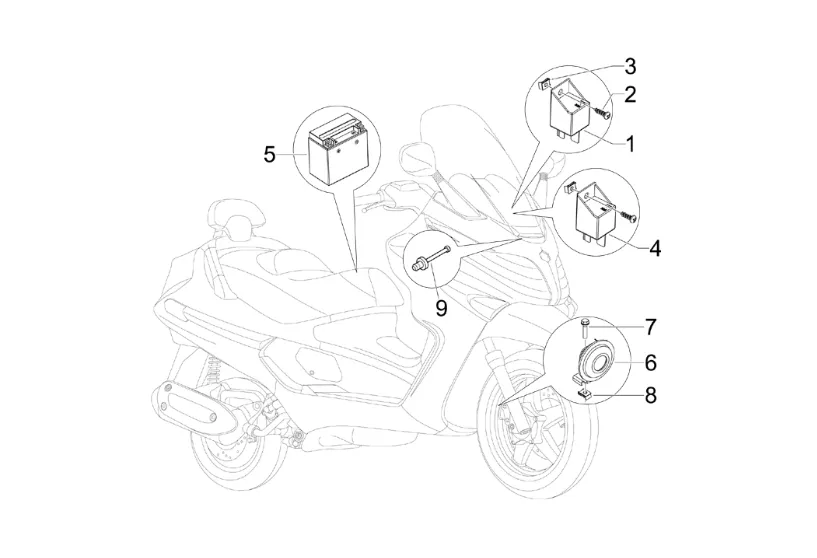 3
2
1
5
4
9
7
6
8