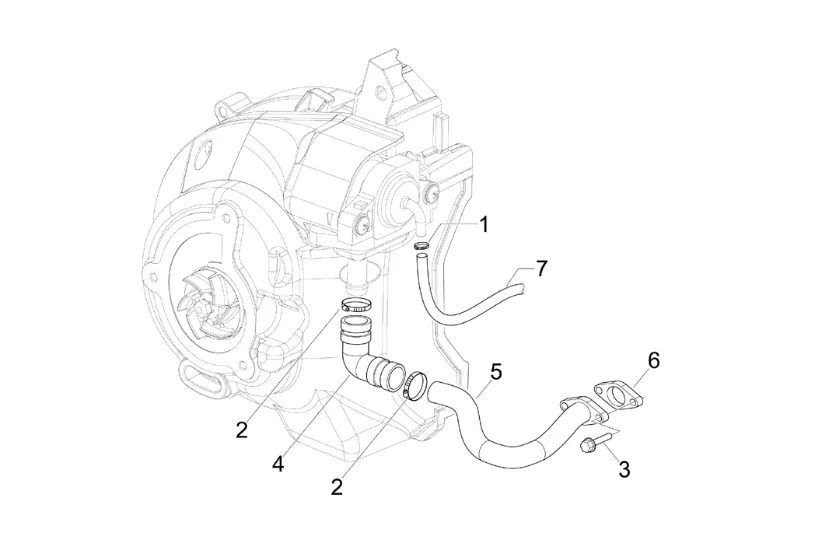 1
7
6
5
2
4
2
3